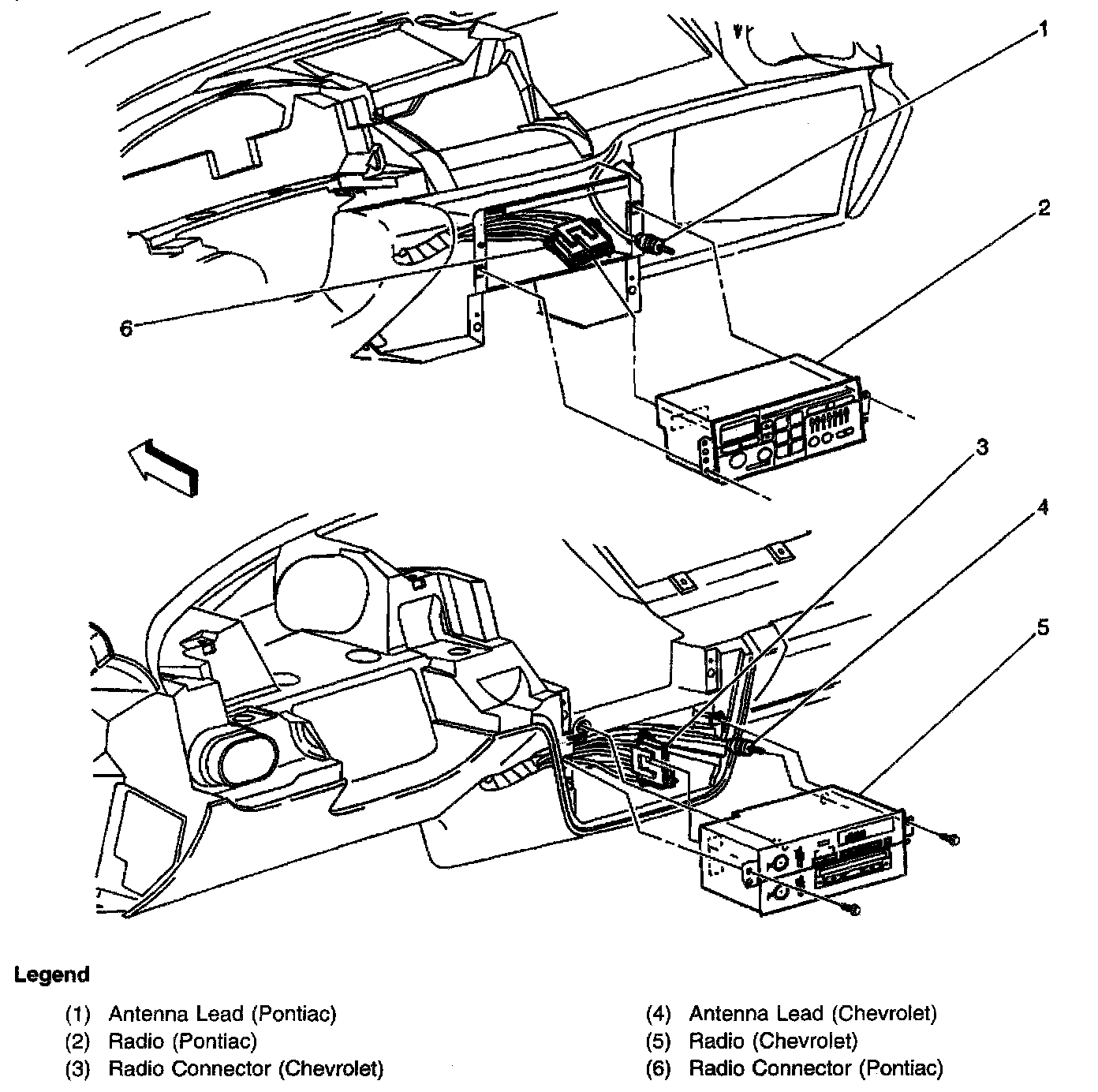 1

2

6

3

4

5

Legend

(1) Antenna Lead (Pontiac)
(2) Radio (Pontiac)
(3) Radio Connector (Chevrolet)

(4) Antenna Lead (Chevrolet)
(5) Radio (Chevrolet)
(6) Radio Connector (Pontiac)