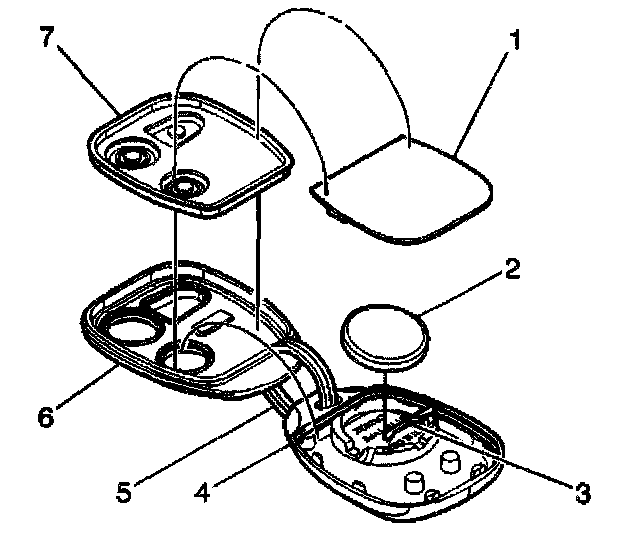 7
1
2
6
5
4
3