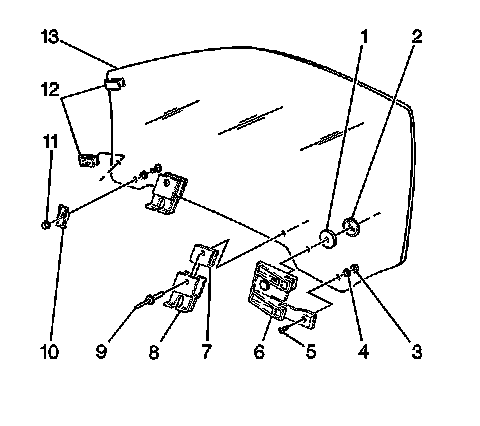 13
1
2
12
11
10
9
8
7
6
5
4
3