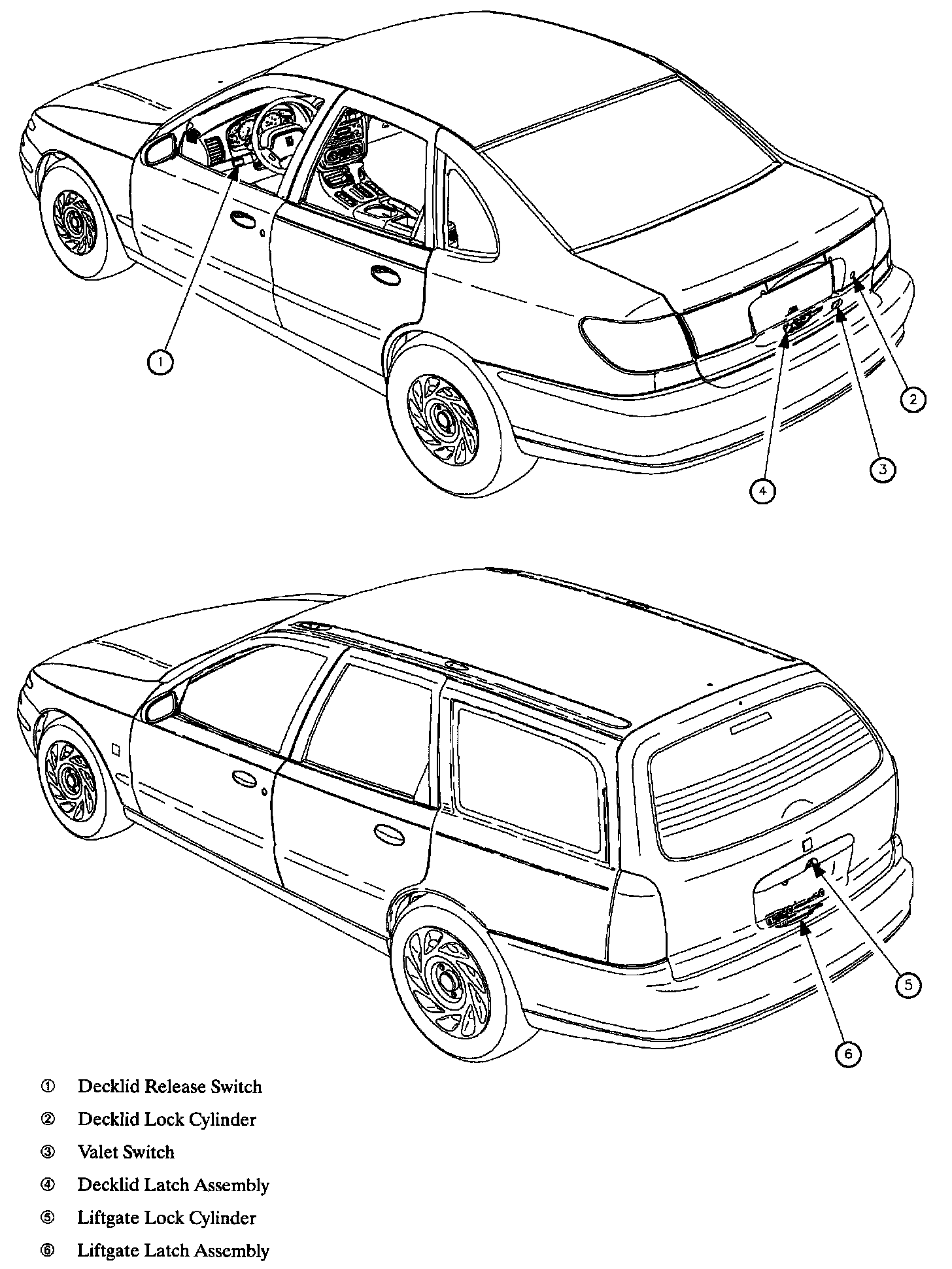 1

2

3

4

5

6

① Decklid Release Switch

② Decklid Lock Cylinder

③ Valet Switch

④ Decklid Latch Assembly

⑤ Liftgate Lock Cylinder

⑥ Liftgate Latch Assembly