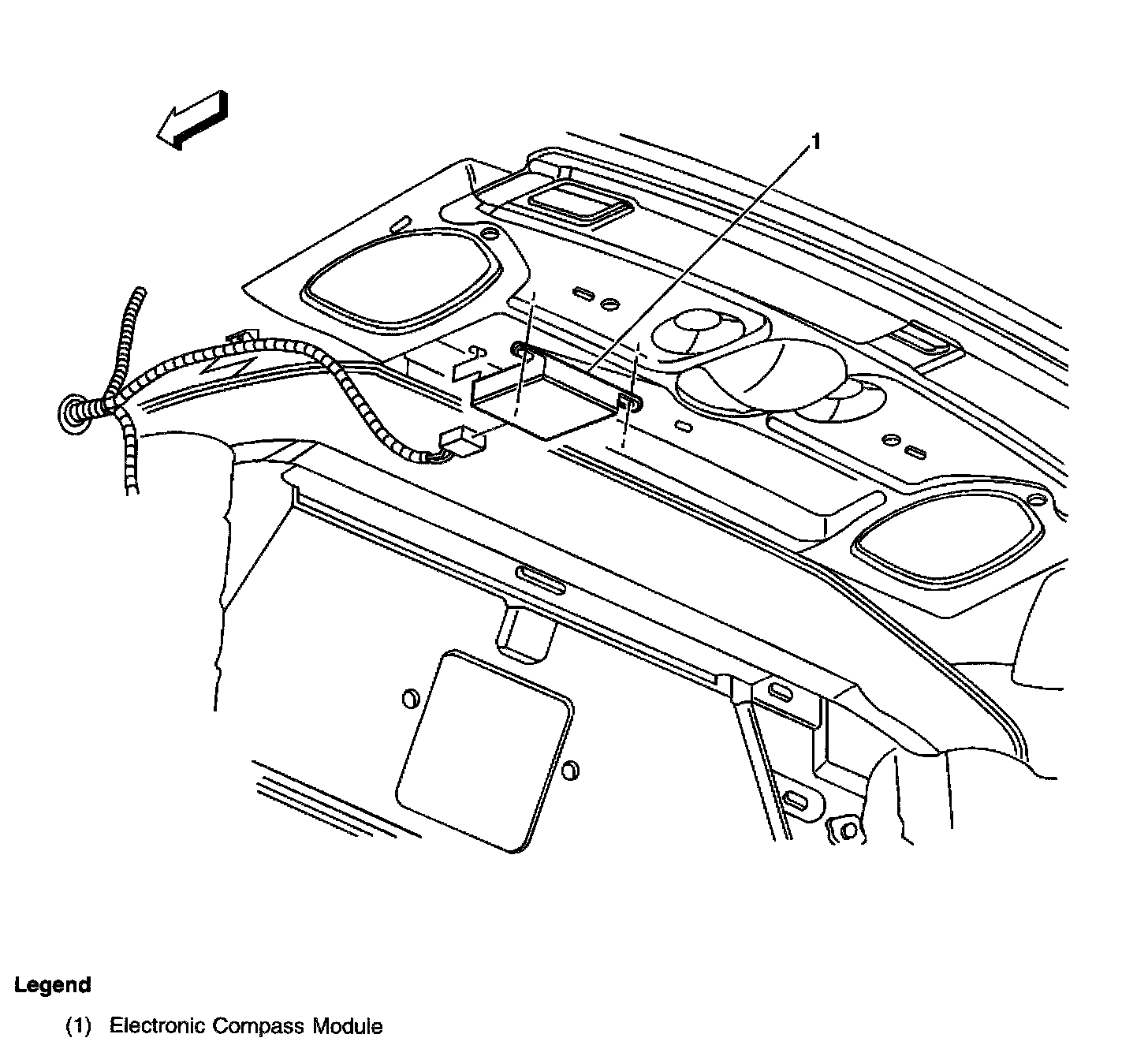 1

Legend

(1) Electronic Compass Module