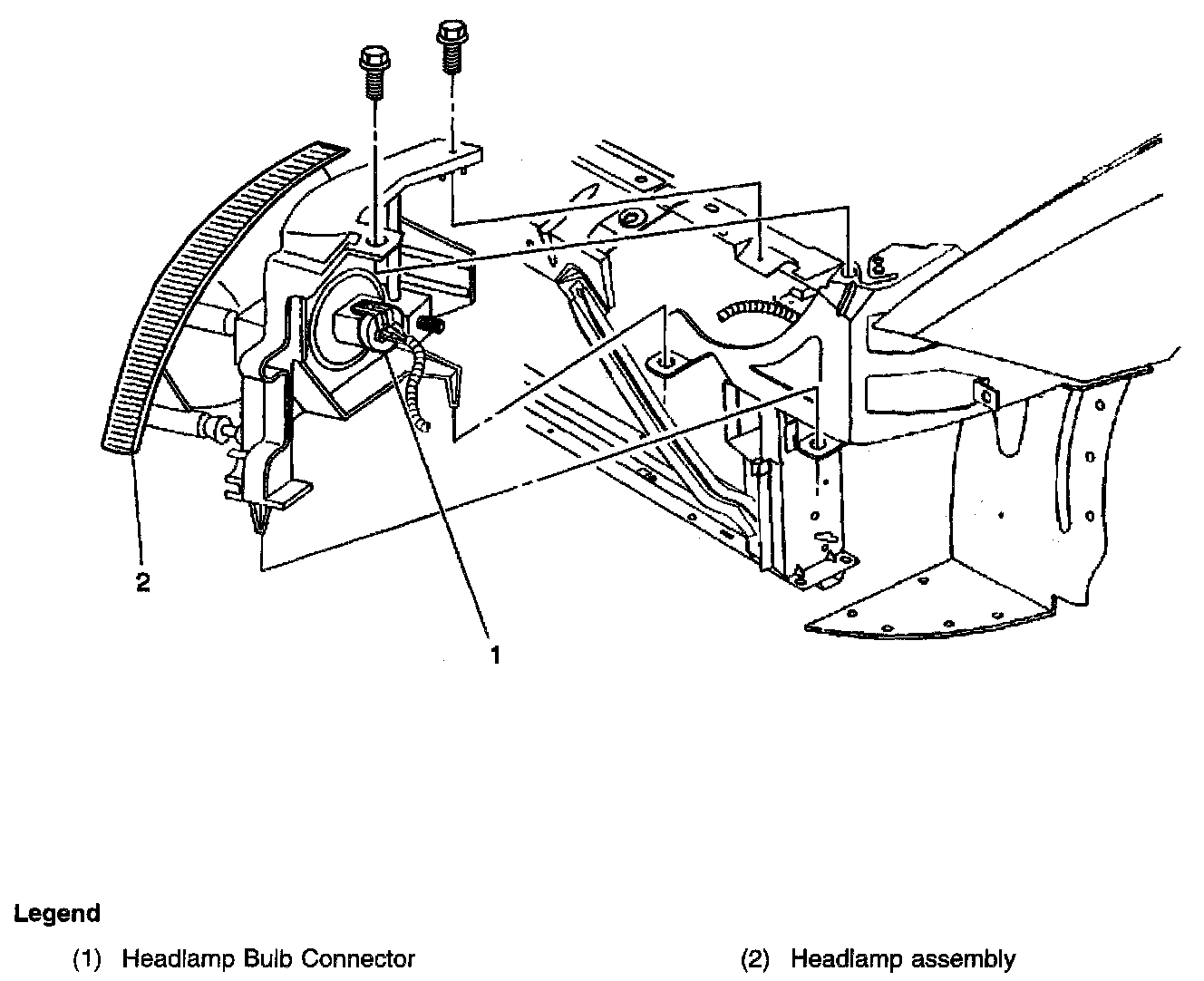 2

1

Legend

(1) Headlamp Bulb Connector

(2) Headlamp assembly