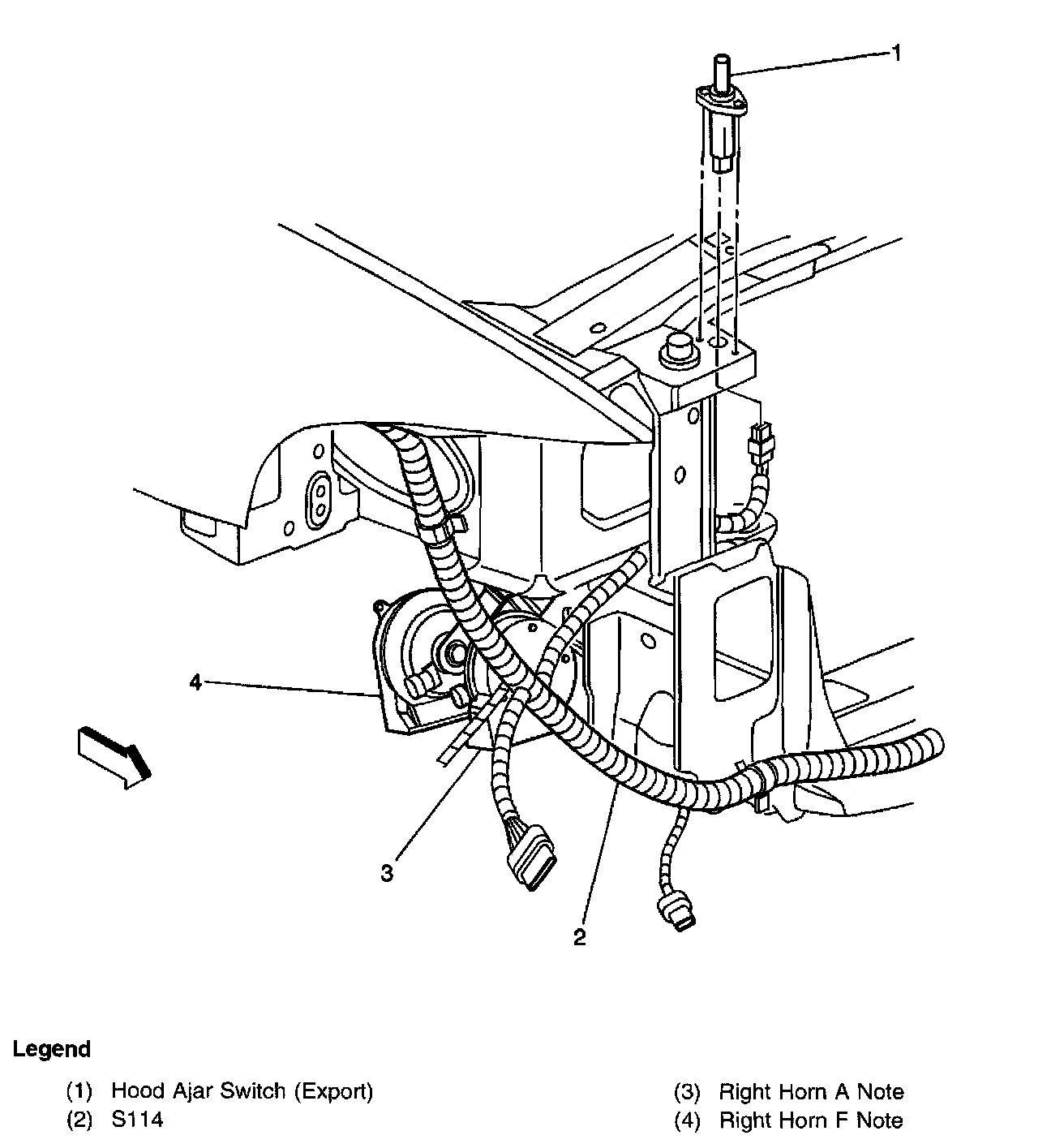 1

4

3

2

Legend

(1) Hood Ajar Switch (Export)
(2) S114

(3) Right Horn A Note
(4) Right Horn F Note