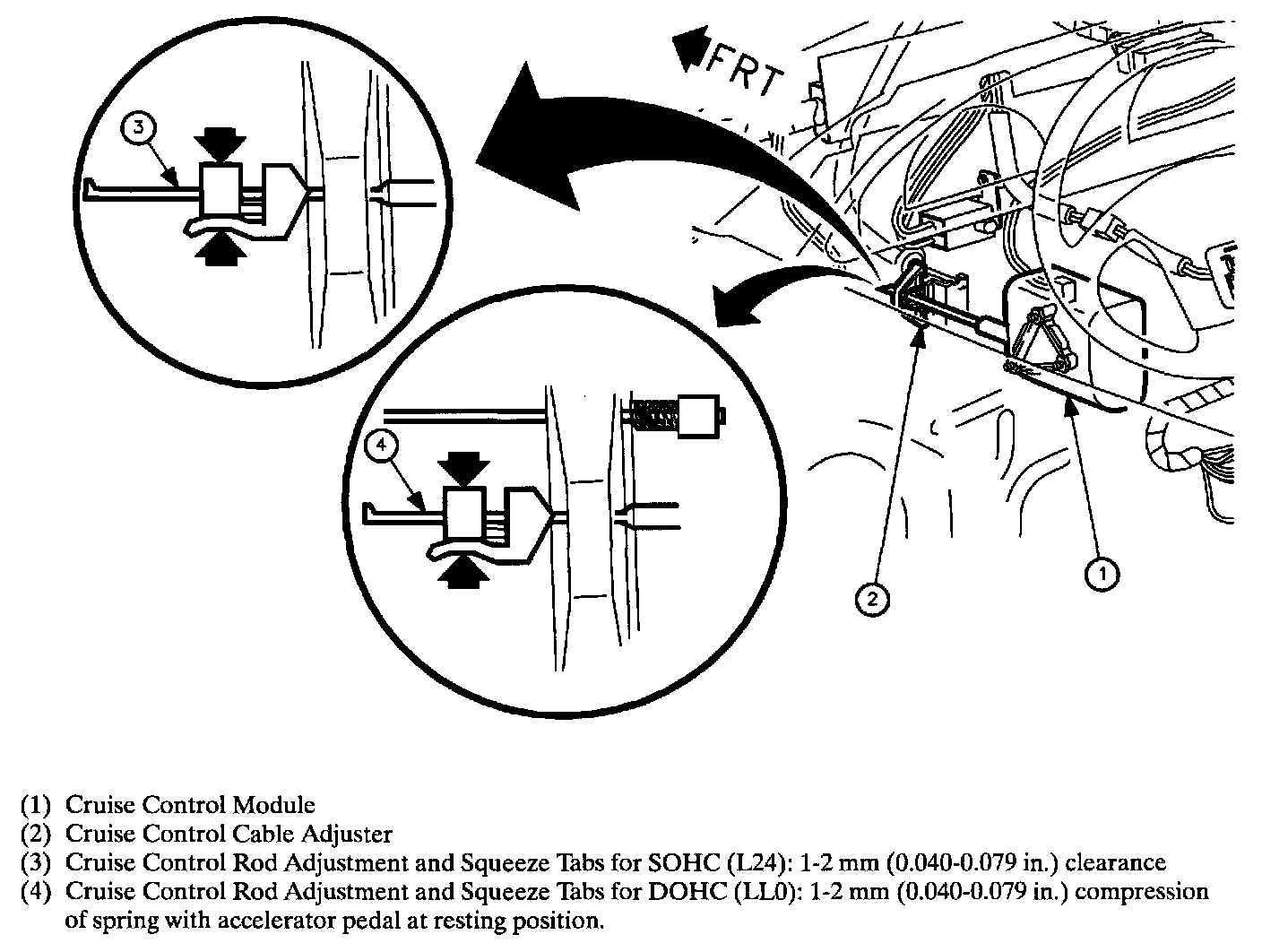 FRT

3

4

2

1

(1) Cruise Control Module
(2) Cruise Control Cable Adjuster
(3) Cruise Control Rod Adjustment and Squeeze Tabs for SOHC (L24): 1-2 mm (0.040-0.079 in.) clearance
(4) Cruise Control Rod Adjustment and Squeeze Tabs for DOHC (LL0): 1-2 mm (0.040-0.079 in.) compression of spring with accelerator pedal at resting position.