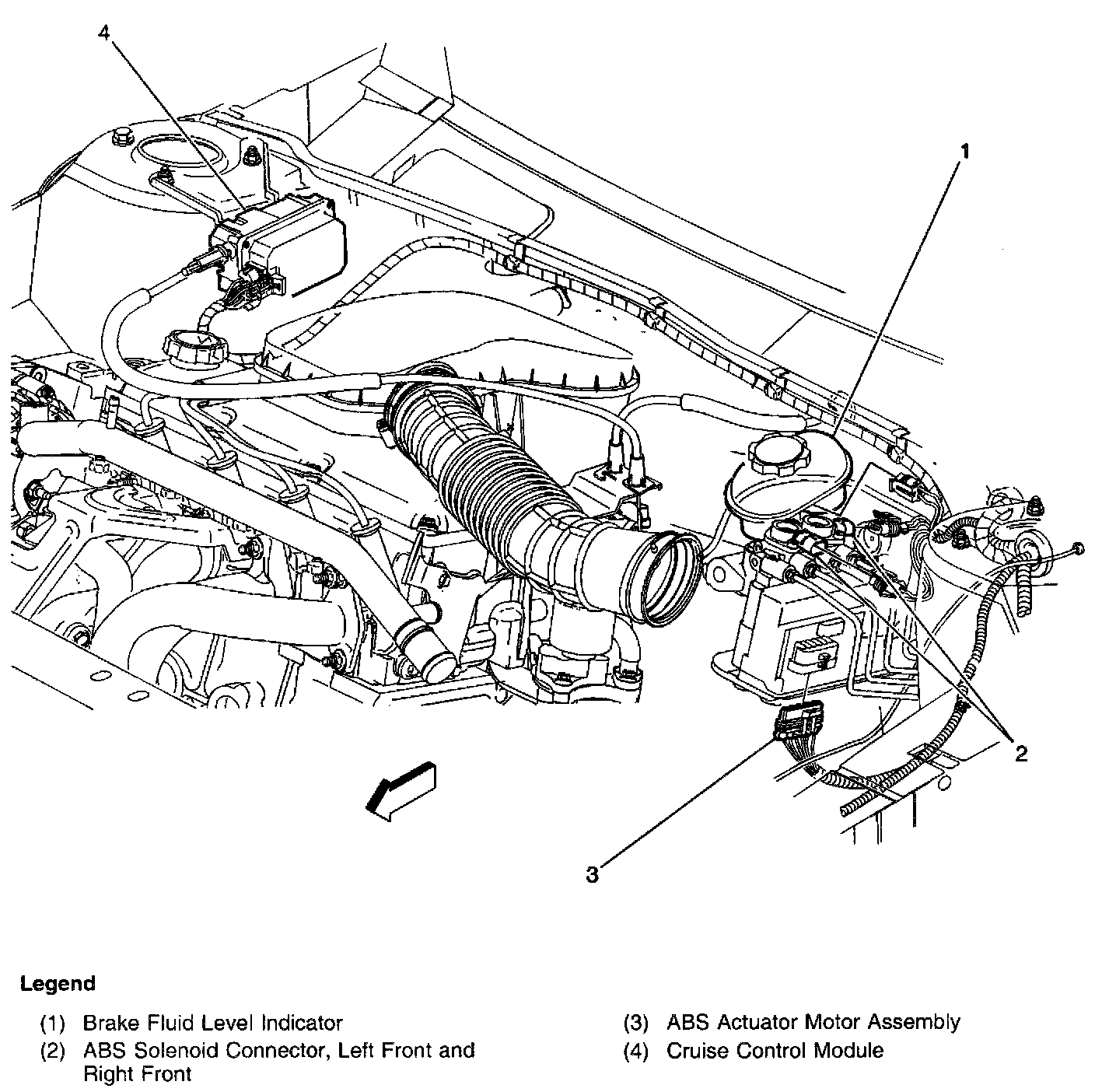 4

1

2

3

Legend

(1) Brake Fluid Level Indicator

(2) ABS Solenoid Connector, Left Front and Right Front

(3) ABS Actuator Motor Assembly

(4) Cruise Control Module