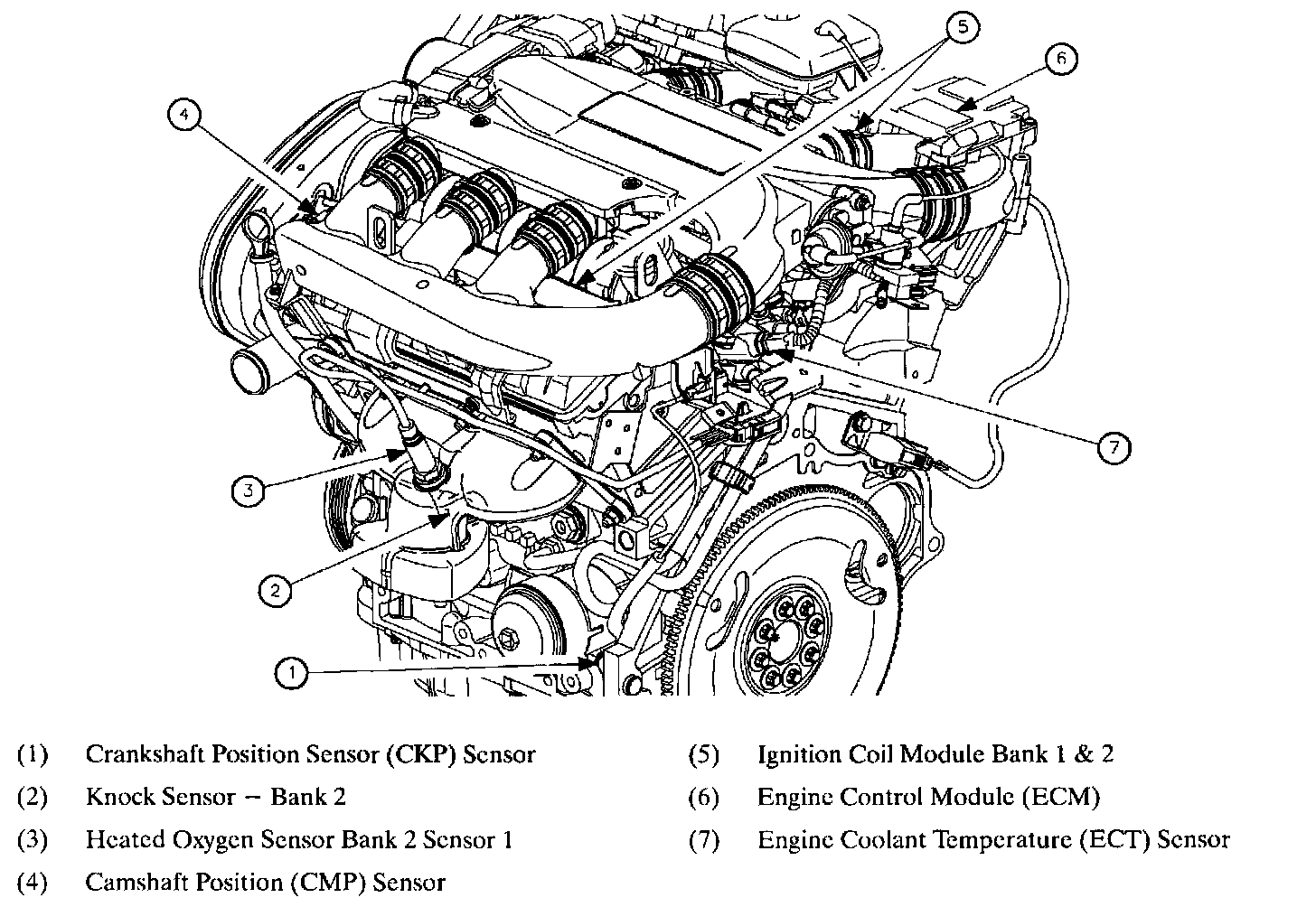 5
6
4
7
3
2
1

(1) Crankshaft Position Sensor (CKP) Sensor
(2) Knock Sensor – Bank 2
(3) Heated Oxygen Sensor Bank 2 Sensor 1
(4) Camshaft Position (CMP) Sensor

(5) Ignition Coil Module Bank 1 & 2
(6) Engine Control Module (ECM)
(7) Engine Coolant Temperature (ECT) Sensor