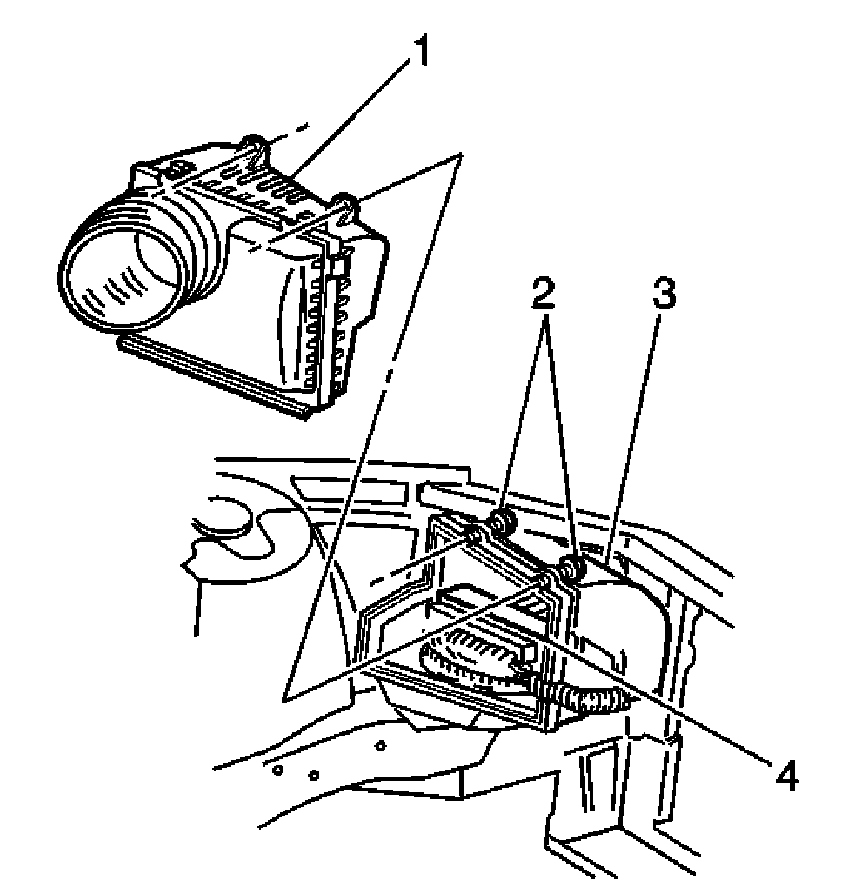 1
2
3
4