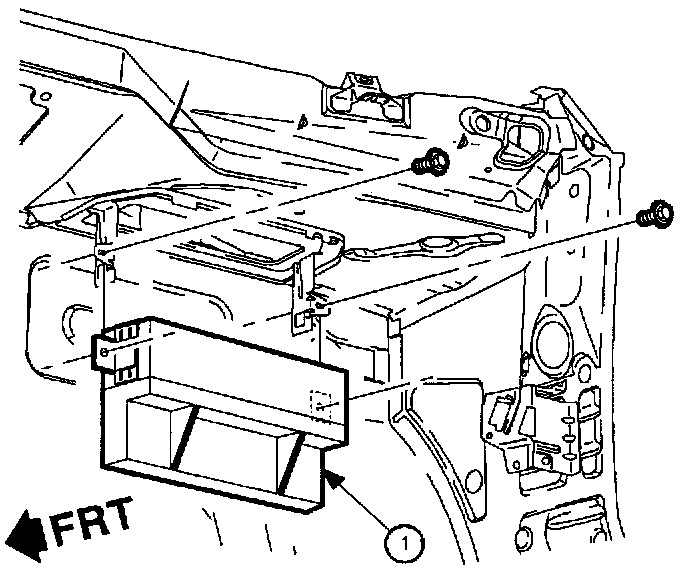 FRT

1