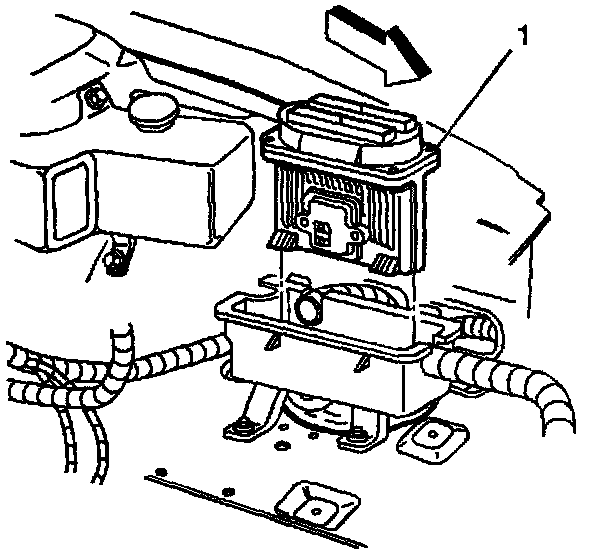 1