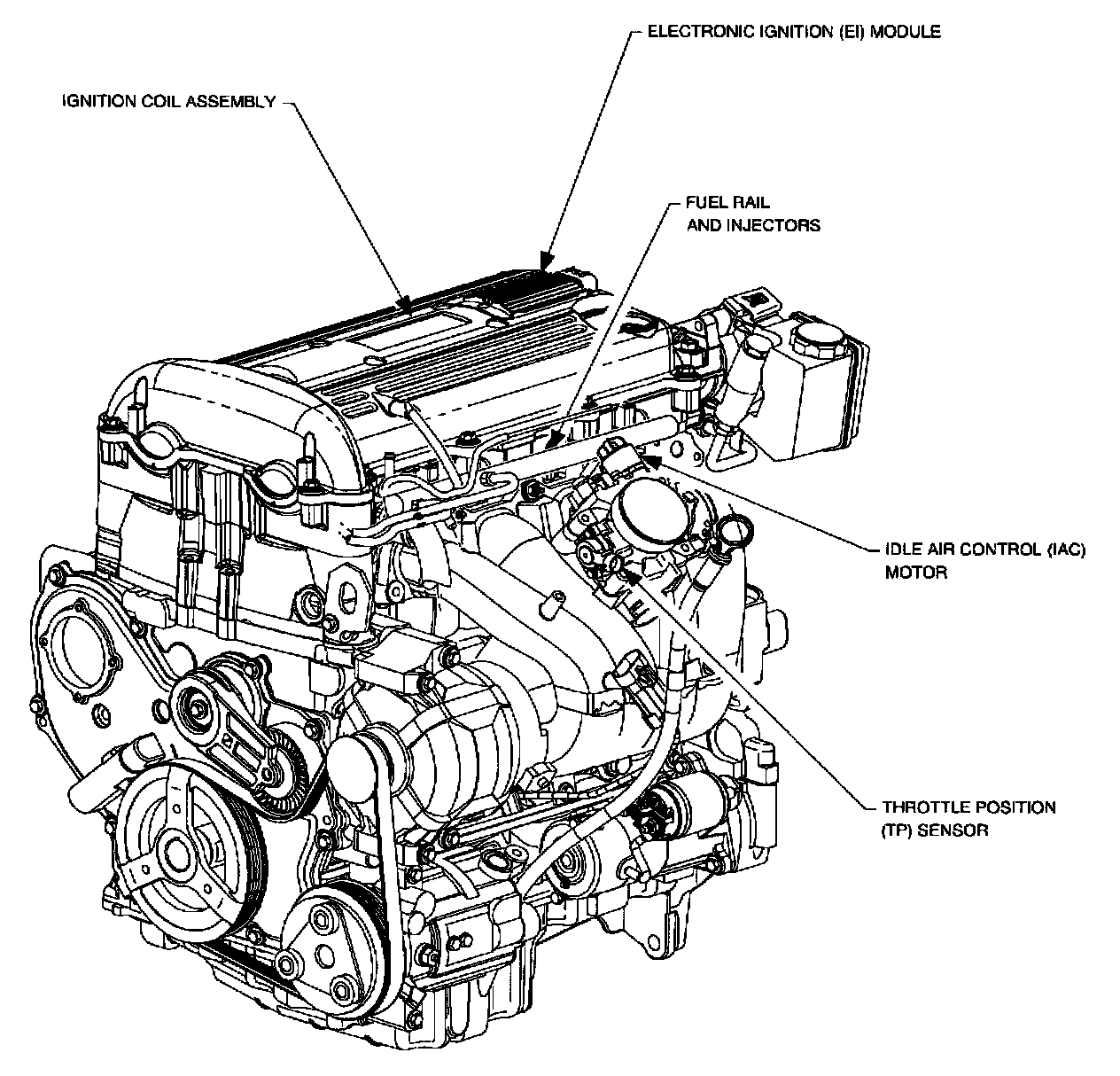 ELECTRONIC IGNITION (EI) MODULE

IGNITION COIL ASSEMBLY

FUEL RAIL AND INJECTORS

IDLE AIR CONTROL (IAC) MOTOR

THROTTLE POSITION (TP) SENSOR