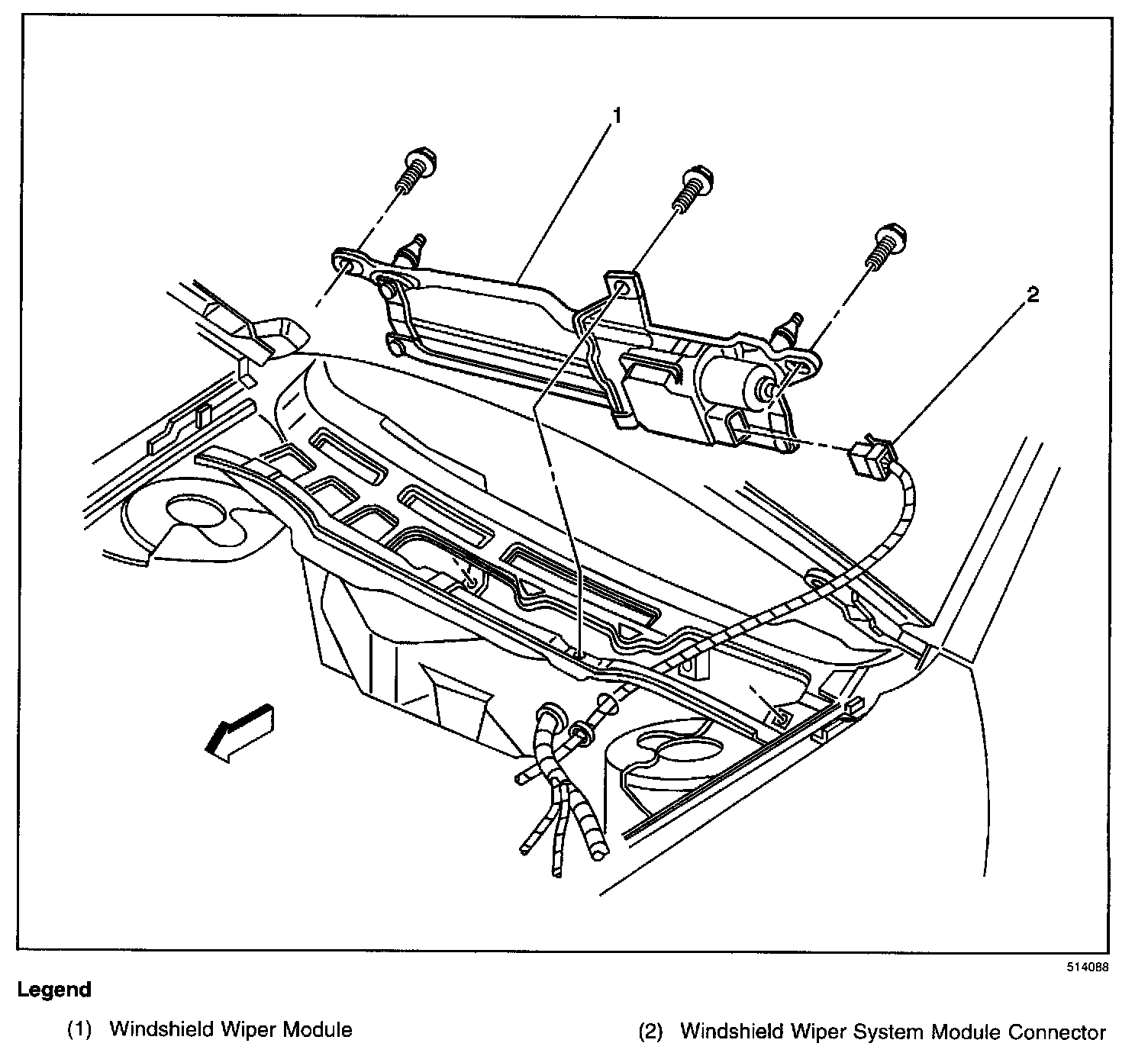 1

2

514088

Legend

(1) Windshield Wiper Module

(2) Windshield Wiper System Module Connector