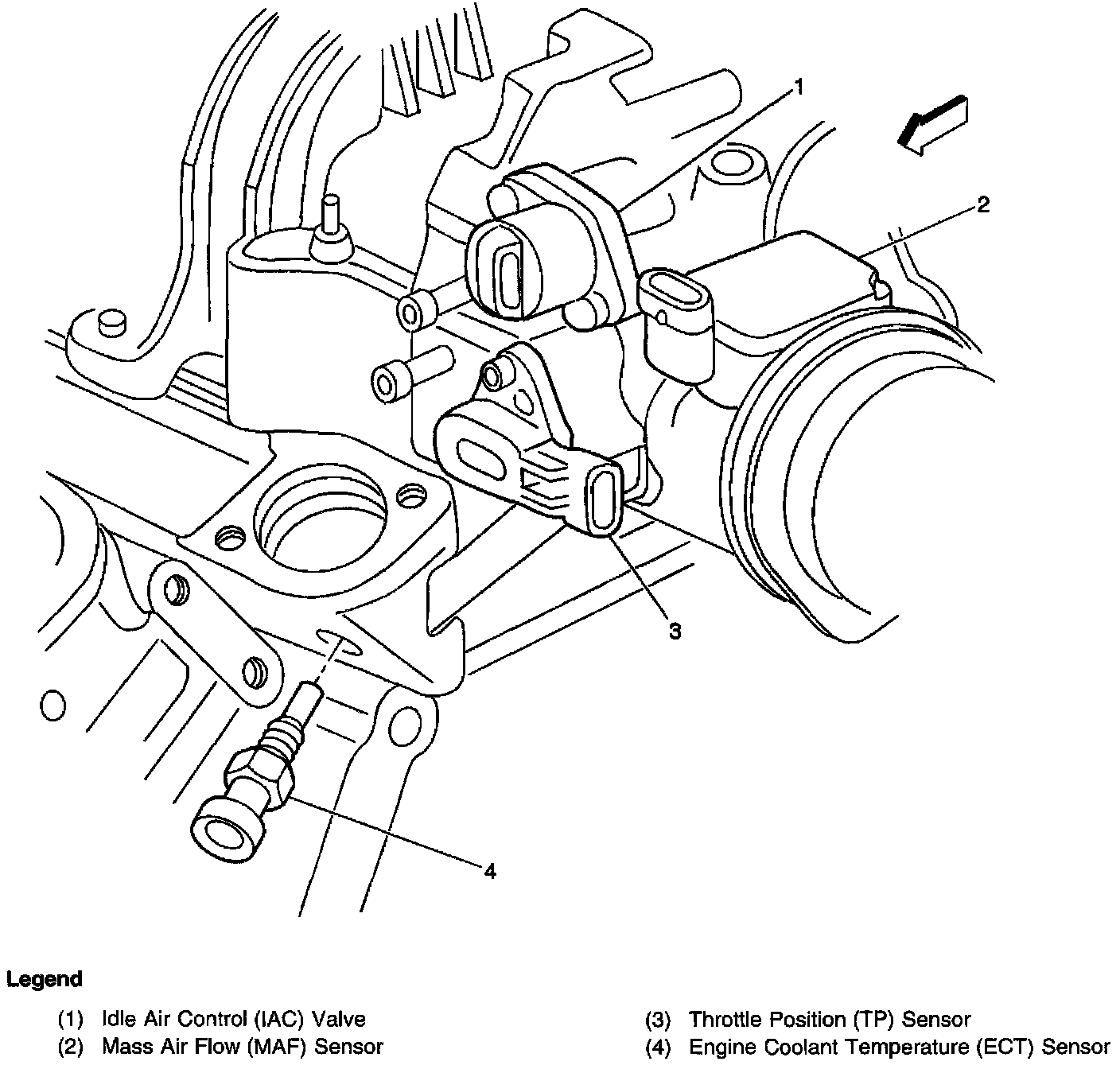 1

2

3

4

Legend

(1) Idle Air Control (IAC) Valve
(2) Mass Air Flow (MAF) Sensor

(3) Throttle Position (TP) Sensor
(4) Engine Coolant Temperature (ECT) Sensor