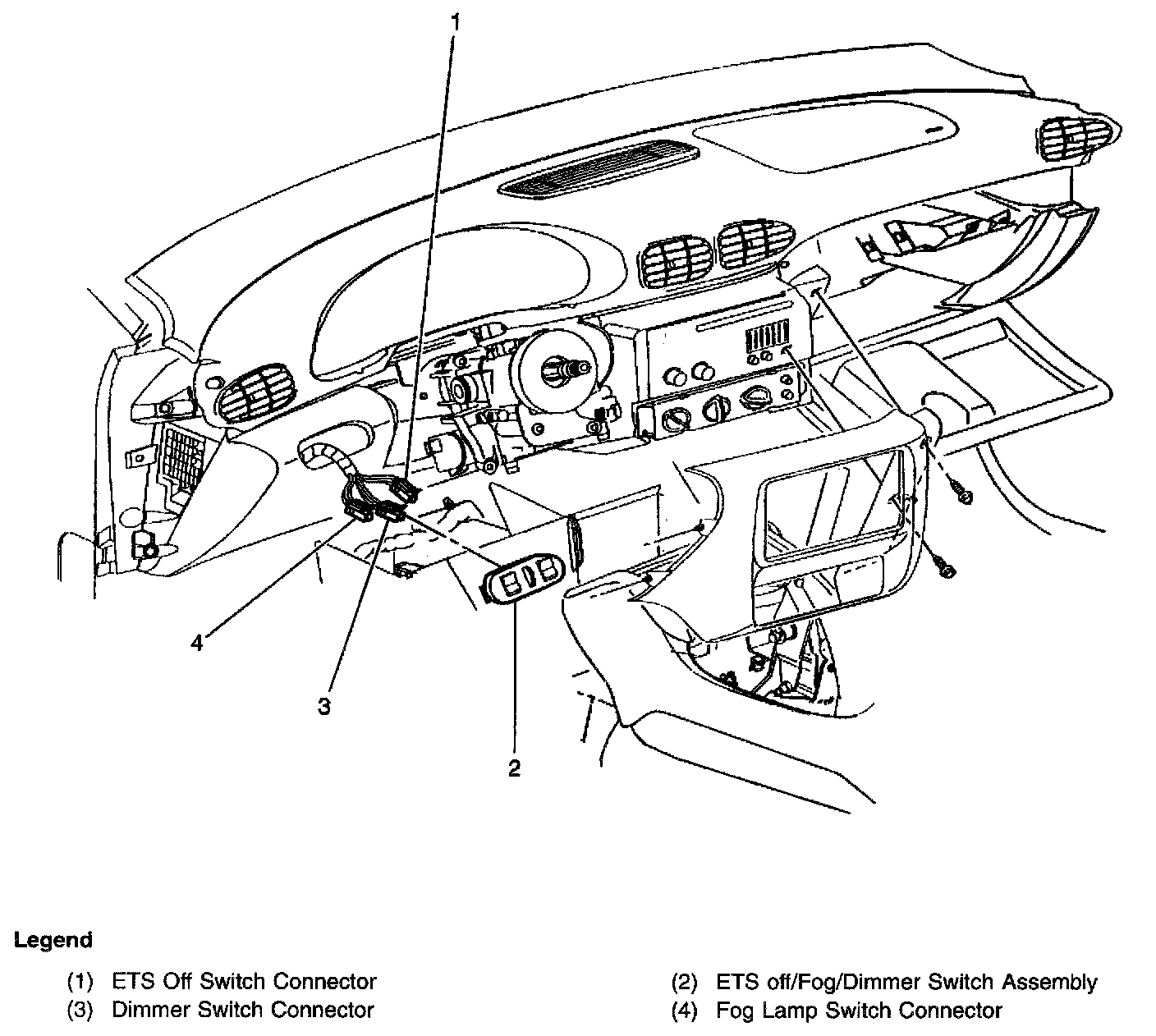 1

4

3

2

Legend

(1) ETS Off Switch Connector
(3) Dimmer Switch Connector

(2) ETS off/Fog/Dimmer Switch Assembly
(4) Fog Lamp Switch Connector