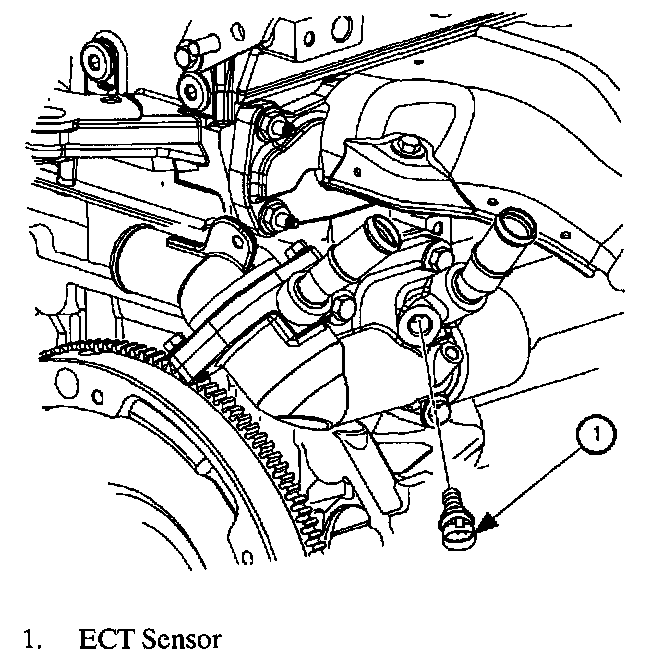 1

1. ECT Sensor