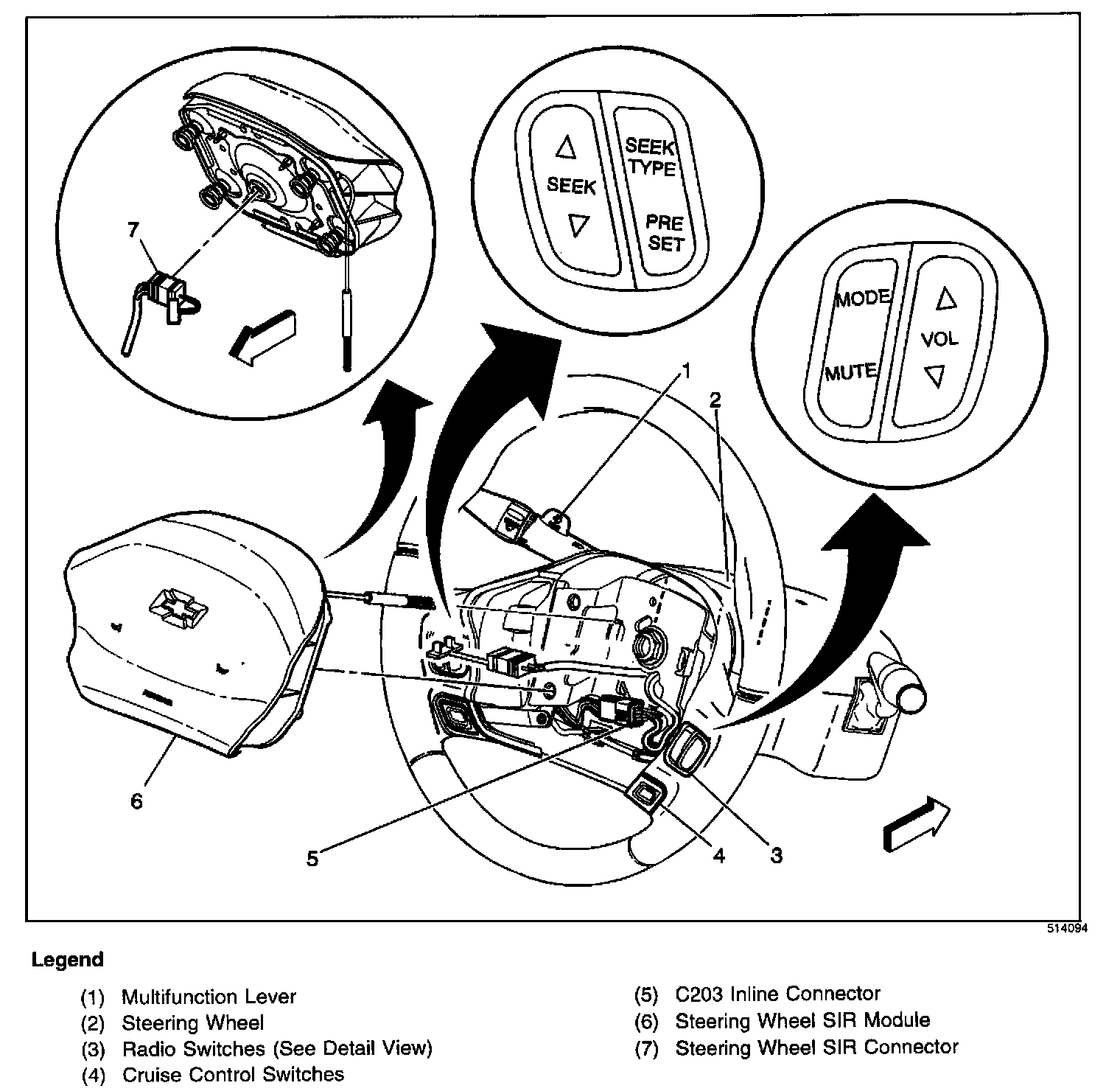 7

SEEK

SEEK TYPE

PRE SET

MODE

MUTE

VOL

1

2

6

5

4

3

514094

Legend

(1) Multifunction Lever
(2) Steering Wheel
(3) Radio Switches (See Detail View)
(4) Cruise Control Switches

(5) C203 Inline Connector
(6) Steering Wheel SIR Module
(7) Steering Wheel SIR Connector