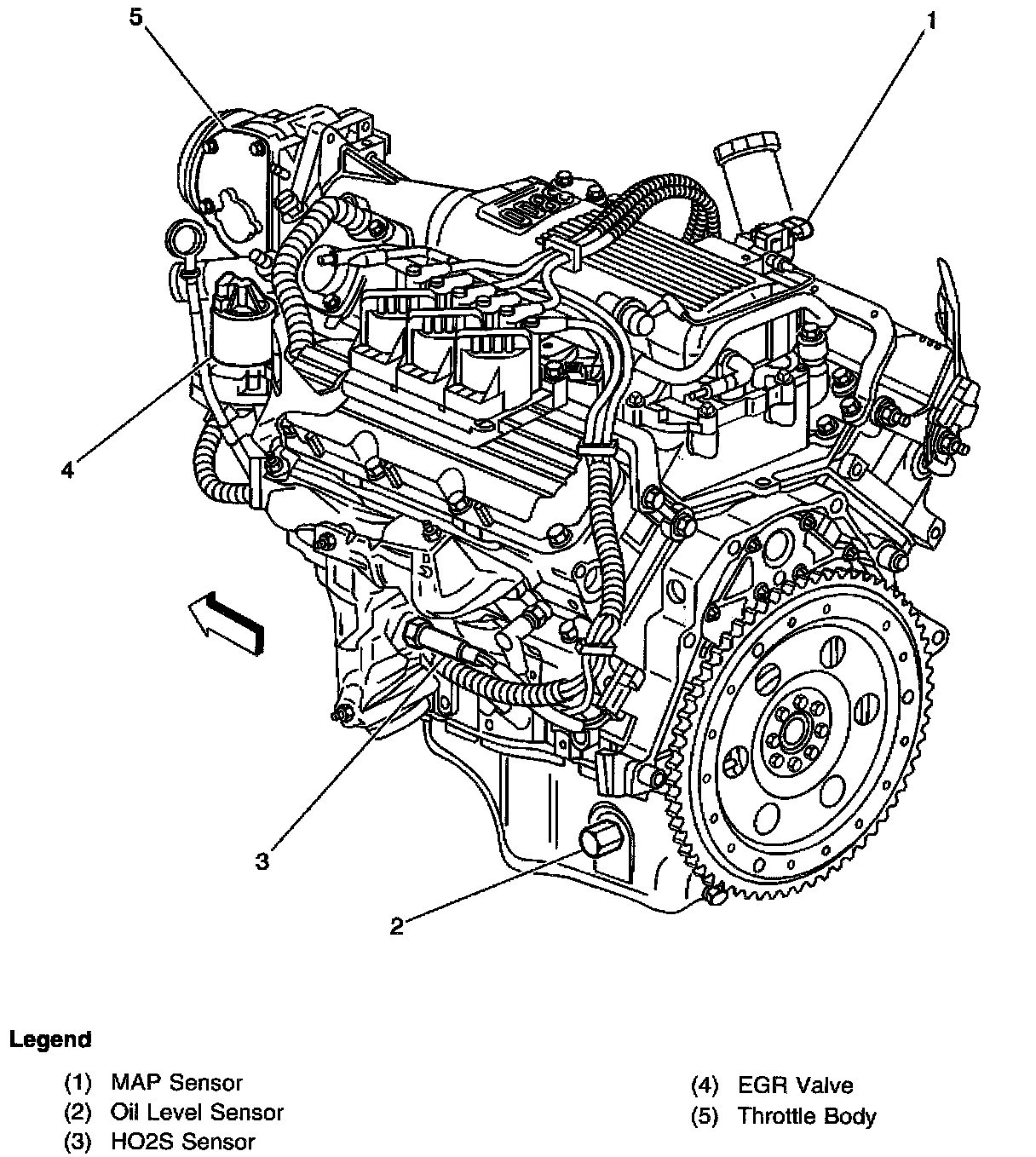 5

1

4

3

2

Legend

(1) MAP Sensor
(2) Oil Level Sensor
(3) HO2S Sensor

(4) EGR Valve
(5) Throttle Body