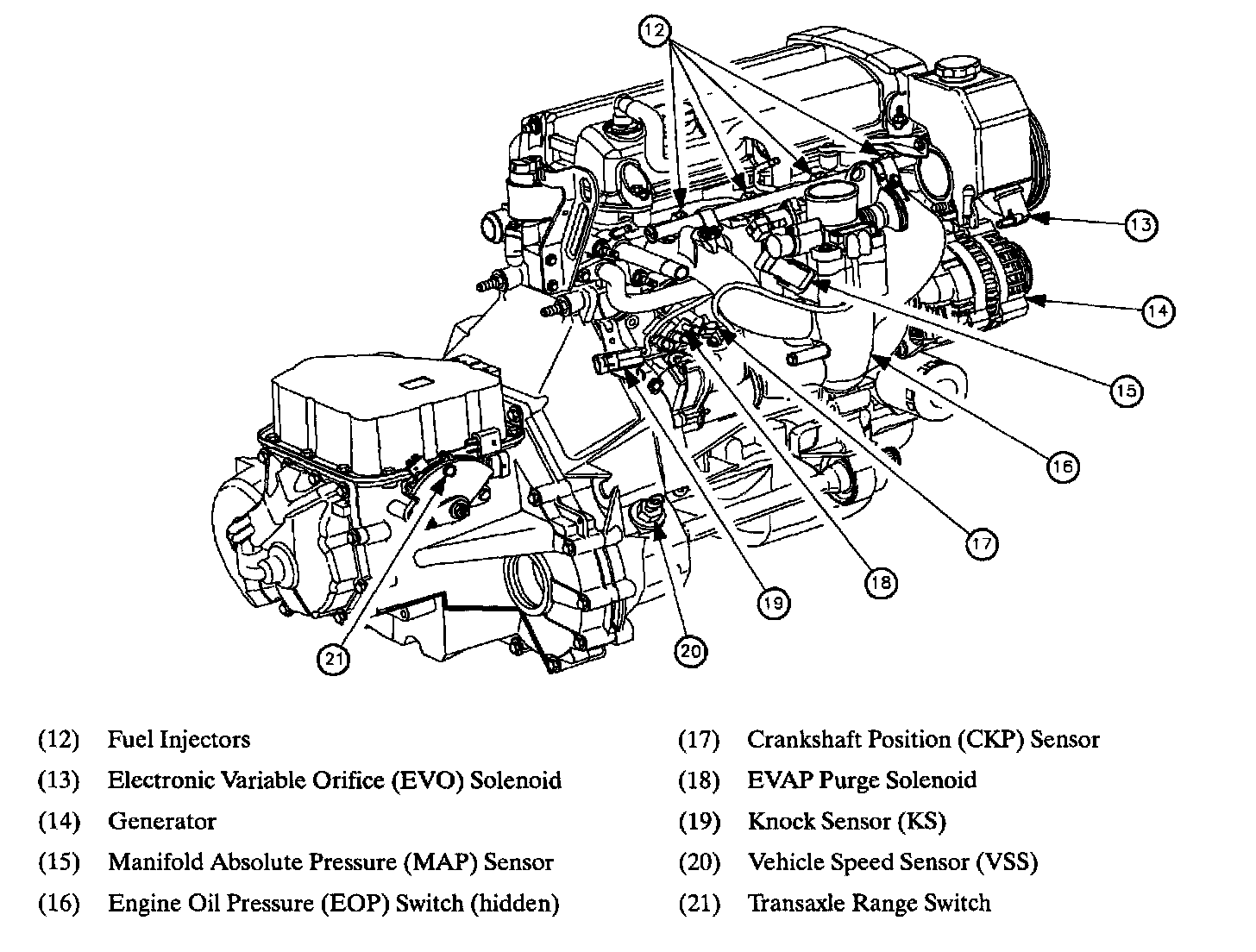 12

13

14

15

16

17

18

19

20

21

(12) Fuel Injectors

(13) Electronic Variable Orifice (EVO) Solenoid

(14) Generator

(15) Manifold Absolute Pressure (MAP) Sensor

(16) Engine Oil Pressure (EOP) Switch (hidden)

(17) Crankshaft Position (CKP) Sensor

(18) EVAP Purge Solenoid

(19) Knock Sensor (KS)

(20) Vehicle Speed Sensor (VSS)

(21) Transaxle Range Switch