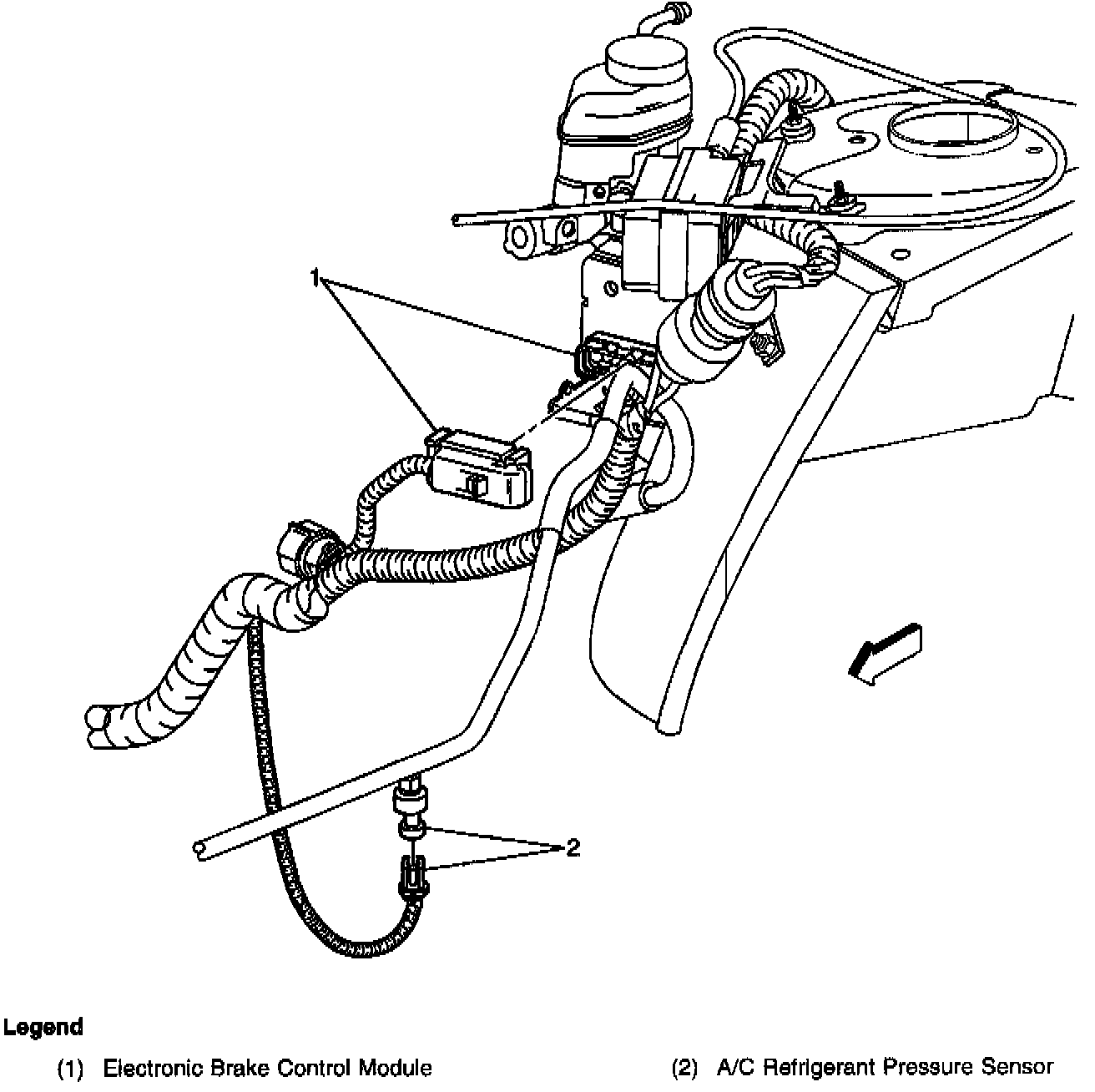 1

2

Legend

(1) Electronic Brake Control Module

(2) A/C Refrigerant Pressure Sensor