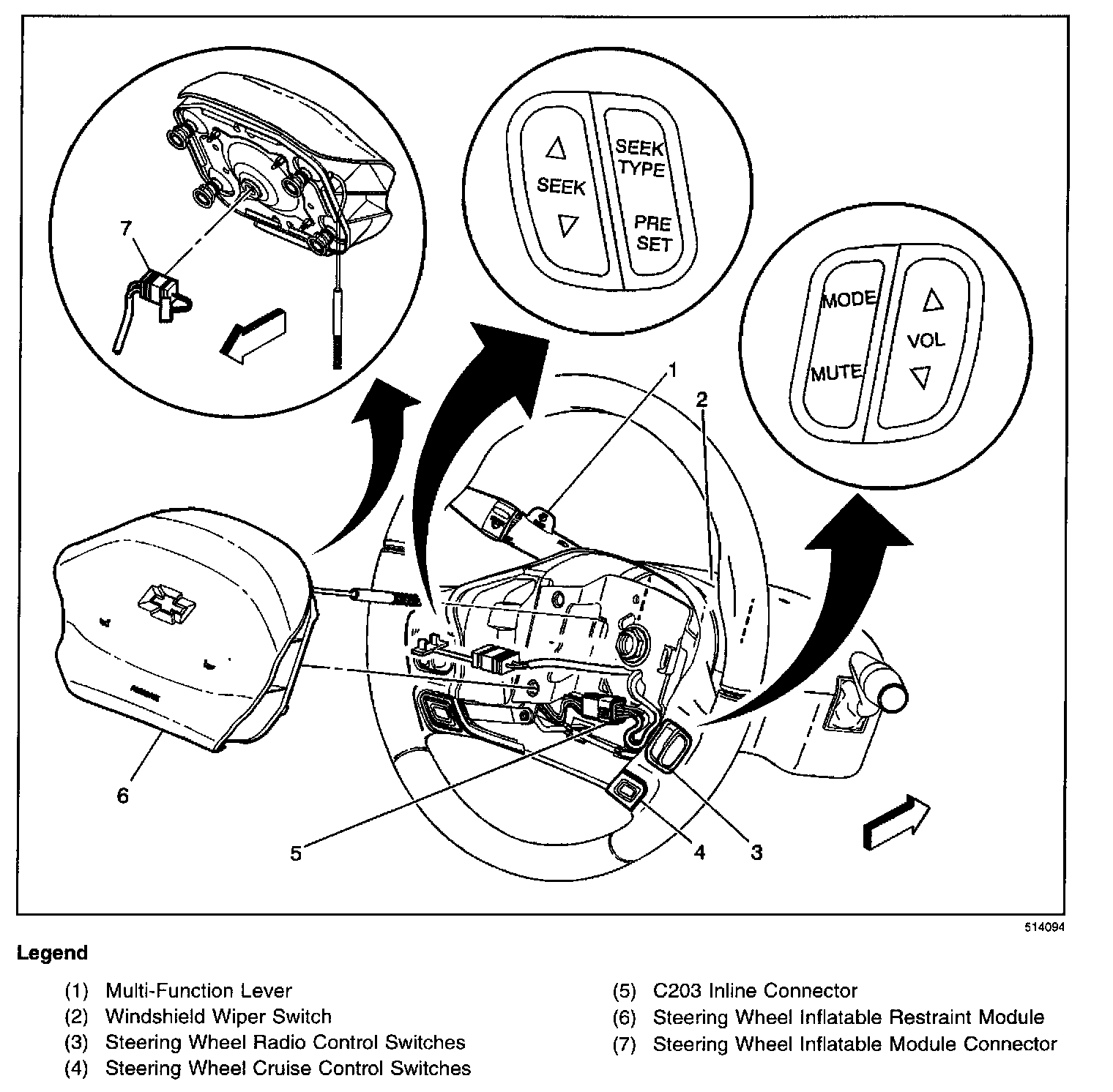 7

SEEK

SEEK TYPE

PRE SET

MODE

MUTE

VOL

1

2

6

5

4

3

514094

Legend

(1) Multi-Function Lever
(2) Windshield Wiper Switch
(3) Steering Wheel Radio Control Switches
(4) Steering Wheel Cruise Control Switches

(5) C203 Inline Connector
(6) Steering Wheel Inflatable Restraint Module
(7) Steering Wheel Inflatable Module Connector