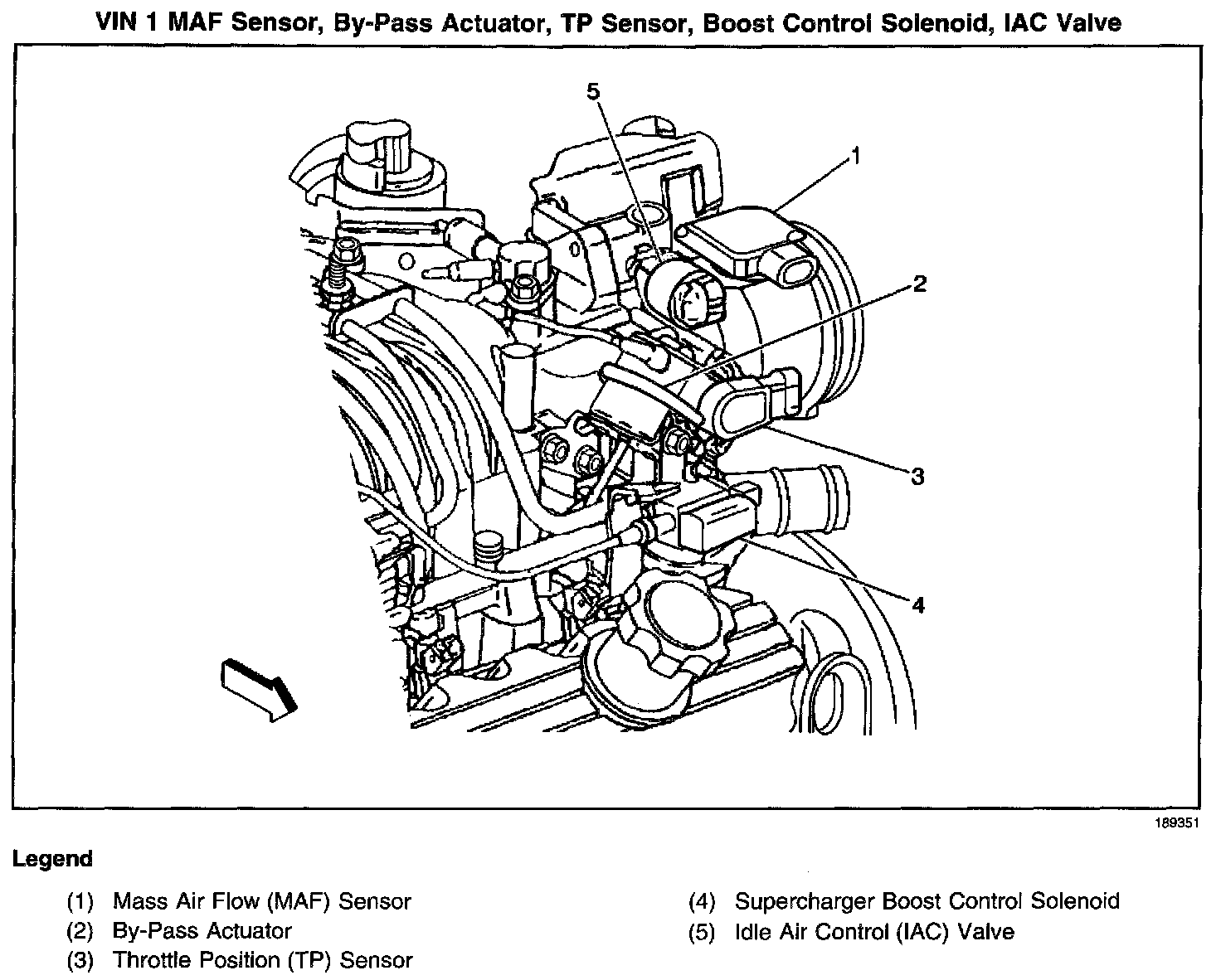 VIN 1 MAF Sensor, By-Pass Actuator, TP Sensor, Boost Control Solenoid, IAC Valve

5

1

2

3

4

189351

Legend

(1) Mass Air Flow (MAF) Sensor
(2) By-Pass Actuator
(3) Throttle Position (TP) Sensor

(4) Supercharger Boost Control Solenoid
(5) Idle Air Control (IAC) Valve