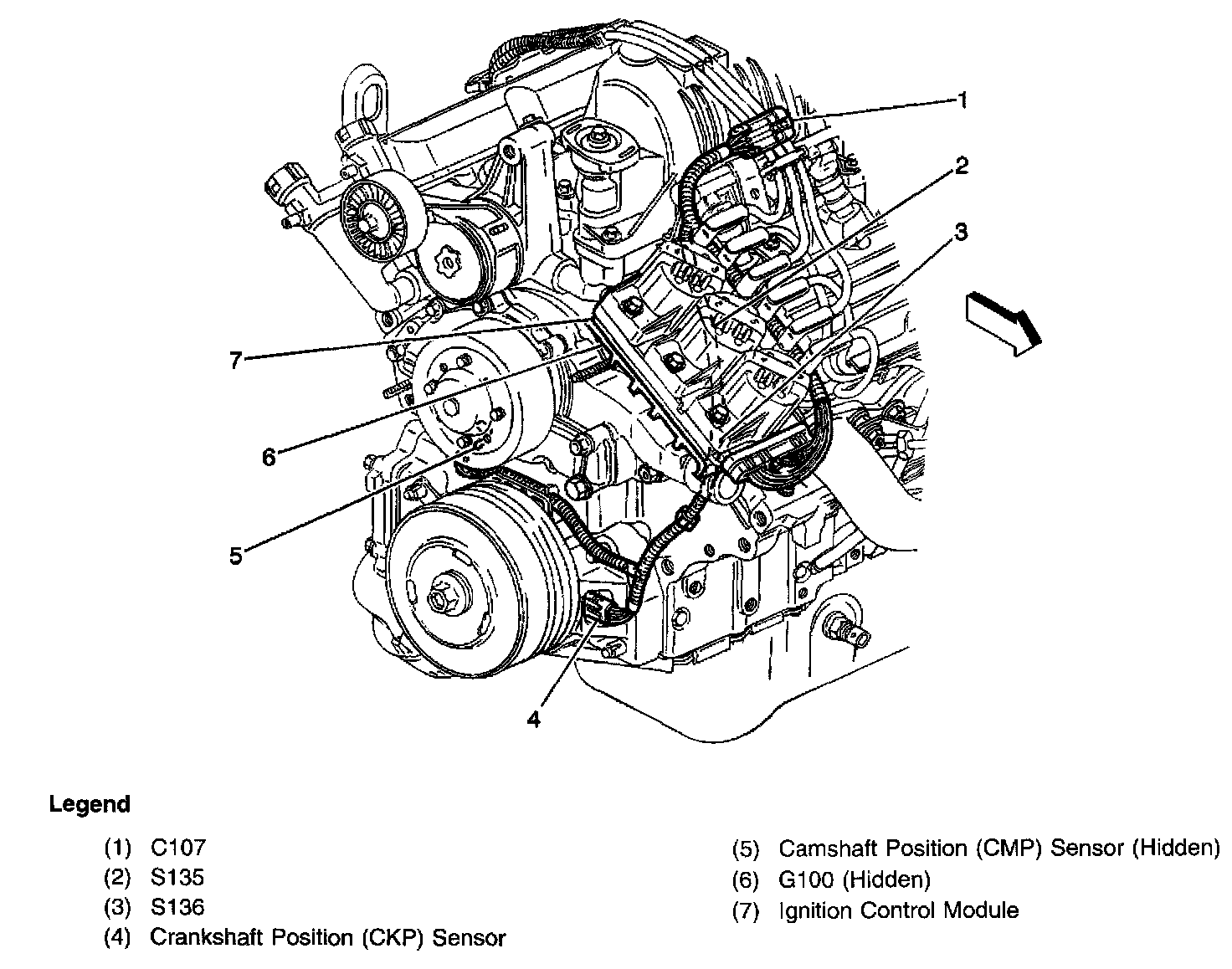 1
2
3
7
6
5
4

Legend

(1) C107
(2) S135
(3) S136
(4) Crankshaft Position (CKP) Sensor

(5) Camshaft Position (CMP) Sensor (Hidden)
(6) G100 (Hidden)
(7) Ignition Control Module