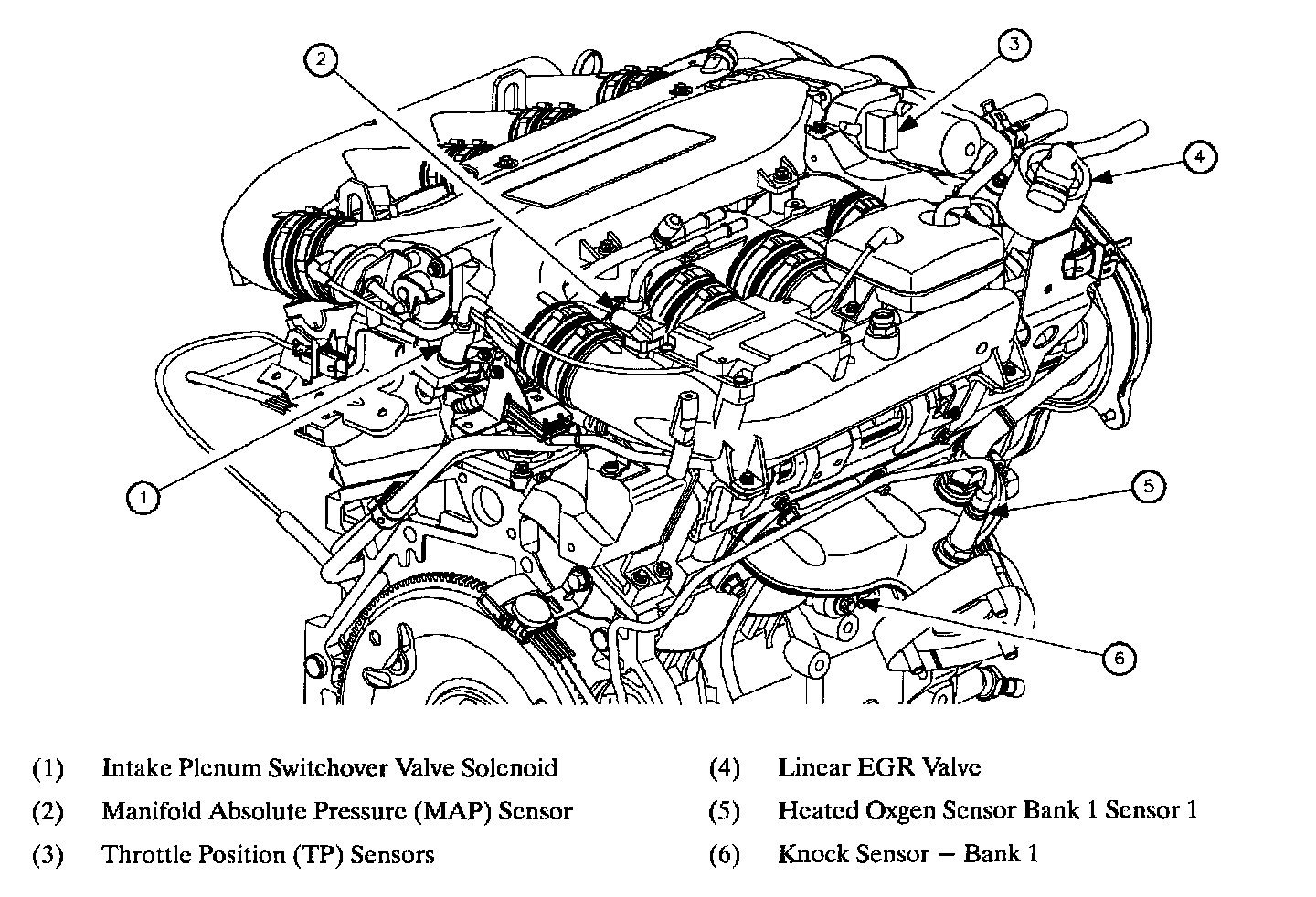 2
3
4
1
5
6

(1) Intake Plenum Switchover Valve Solenoid
(2) Manifold Absolute Pressure (MAP) Sensor
(3) Throttle Position (TP) Sensors

(4) Linear EGR Valve
(5) Heated Oxgen Sensor Bank 1 Sensor 1
(6) Knock Sensor – Bank 1