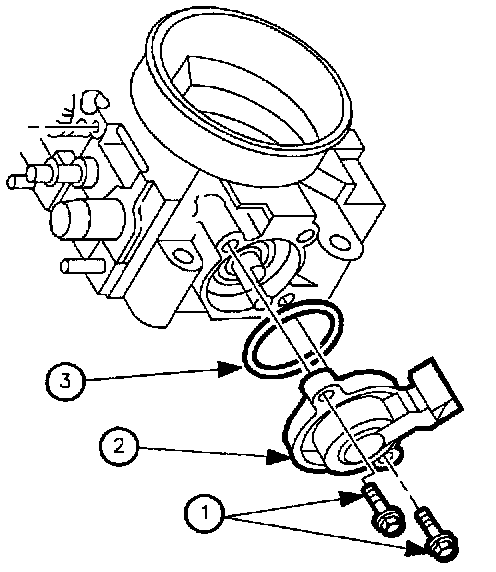 3
2
1