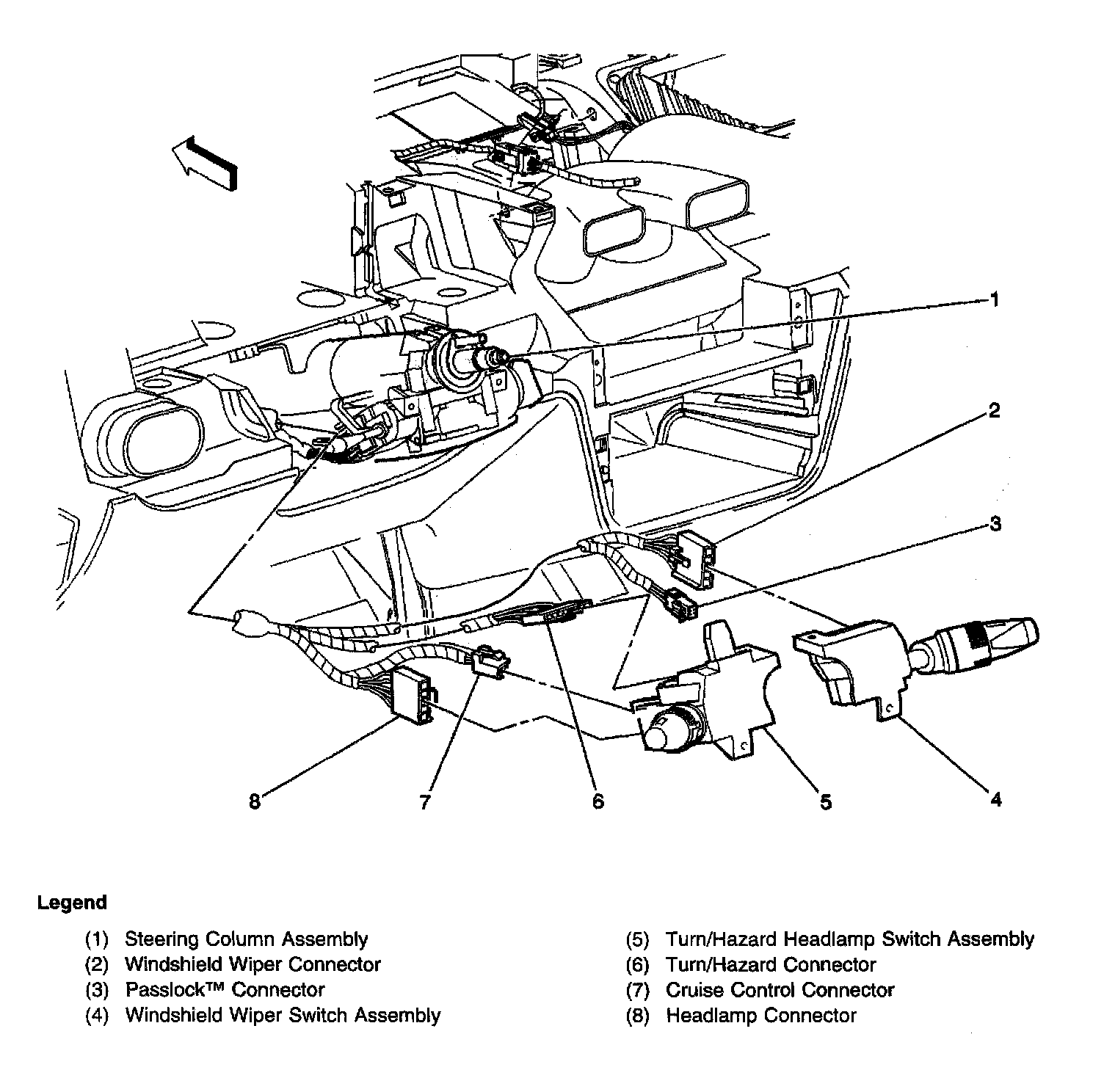 1

2

3

8

7

6

5

4

Legend

(1) Steering Column Assembly
(2) Windshield Wiper Connector
(3) Passlock™ Connector
(4) Windshield Wiper Switch Assembly

(5) Turn/Hazard Headlamp Switch Assembly
(6) Turn/Hazard Connector
(7) Cruise Control Connector
(8) Headlamp Connector