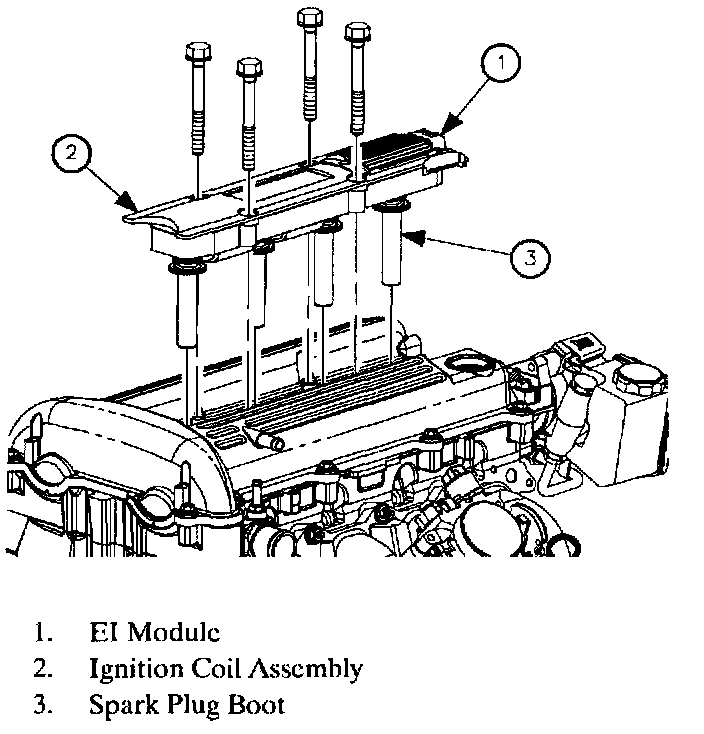 1

2

3

1. EI Module
2. Ignition Coil Assembly
3. Spark Plug Boot