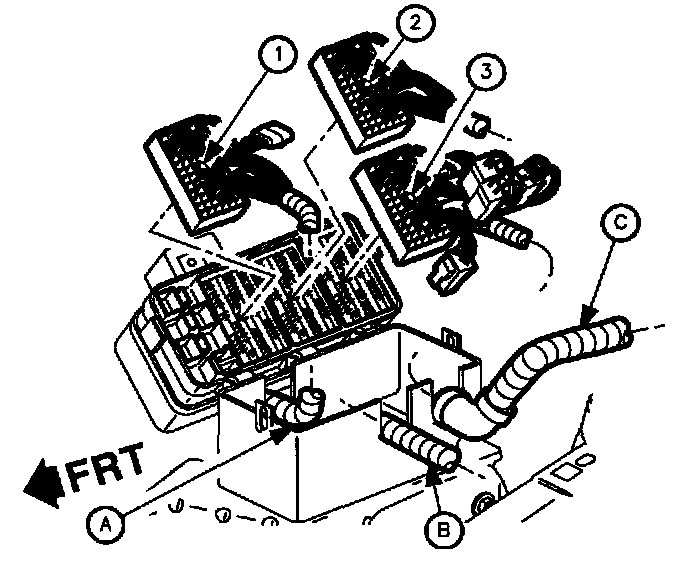 1
2
3
C
FRT
A
B