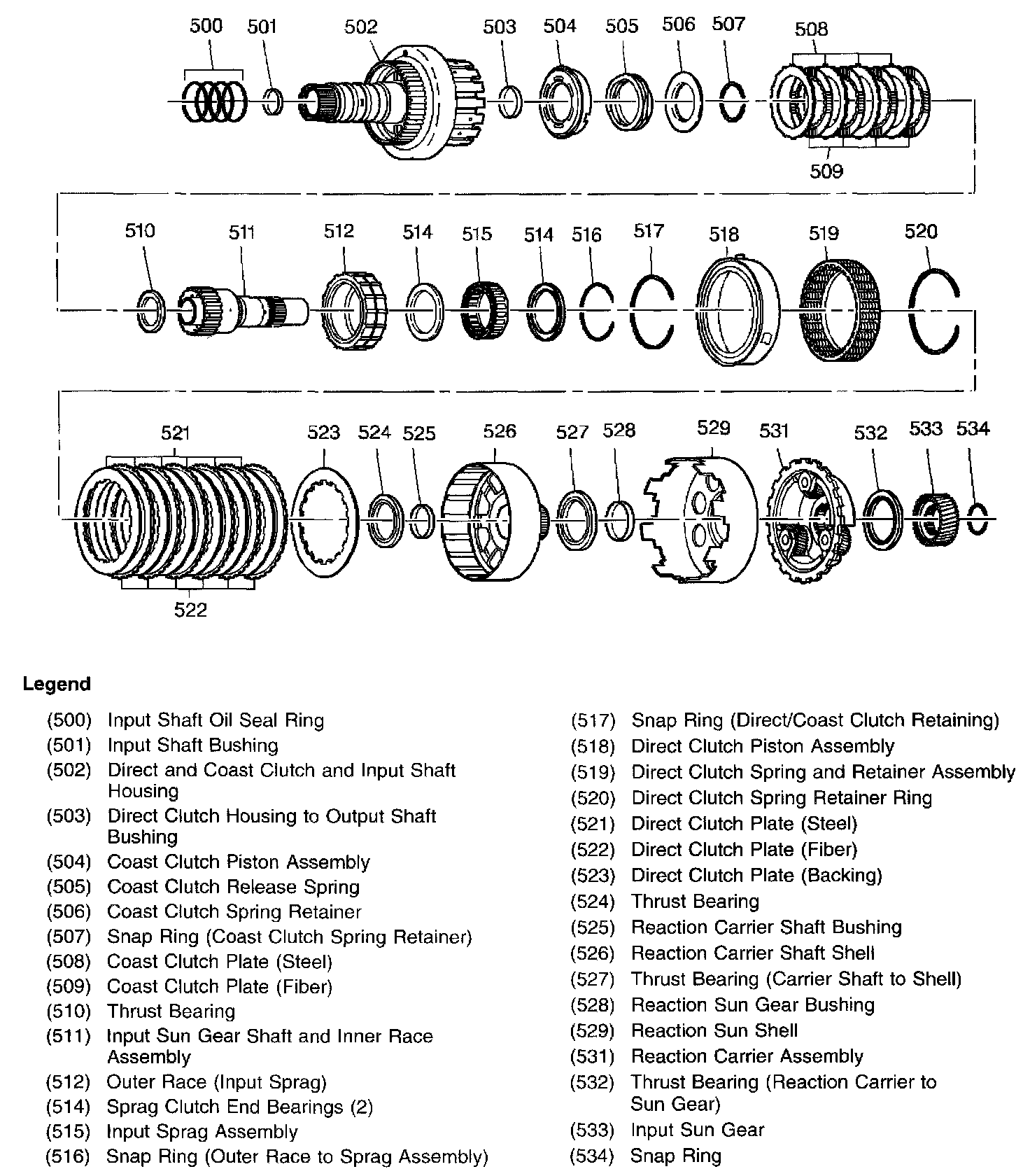 500 501 502 503 504 505 506 507 508

509

510 511 512 514 515 514 516 517 518 519 520

521 523 524 525 526 527 528 529 531 532 533 534

522

Legend

(500) Input Shaft Oil Seal Ring
(501) Input Shaft Bushing
(502) Direct and Coast Clutch and Input Shaft Housing
(503) Direct Clutch Housing to Output Shaft Bushing
(504) Coast Clutch Piston Assembly
(505) Coast Clutch Release Spring
(506) Coast Clutch Spring Retainer
(507) Snap Ring (Coast Clutch Spring Retainer)
(508) Coast Clutch Plate (Steel)
(509) Coast Clutch Plate (Fiber)
(510) Thrust Bearing
(511) Input Sun Gear Shaft and Inner Race Assembly
(512) Outer Race (Input Sprag)
(514) Sprag Clutch End Bearings (2)
(515) Input Sprag Assembly
(516) Snap Ring (Outer Race to Sprag Assembly)

(517) Snap Ring (Direct/Coast Clutch Retaining)
(518) Direct Clutch Piston Assembly
(519) Direct Clutch Spring and Retainer Assembly
(520) Direct Clutch Spring Retainer Ring
(521) Direct Clutch Plate (Steel)
(522) Direct Clutch Plate (Fiber)
(523) Direct Clutch Plate (Backing)
(524) Thrust Bearing
(525) Reaction Carrier Shaft Bushing
(526) Reaction Carrier Shaft Shell
(527) Thrust Bearing (Carrier Shaft to Shell)
(528) Reaction Sun Gear Bushing
(529) Reaction Sun Shell
(531) Reaction Carrier Assembly
(532) Thrust Bearing (Reaction Carrier to Sun Gear)
(533) Input Sun Gear
(534) Snap Ring