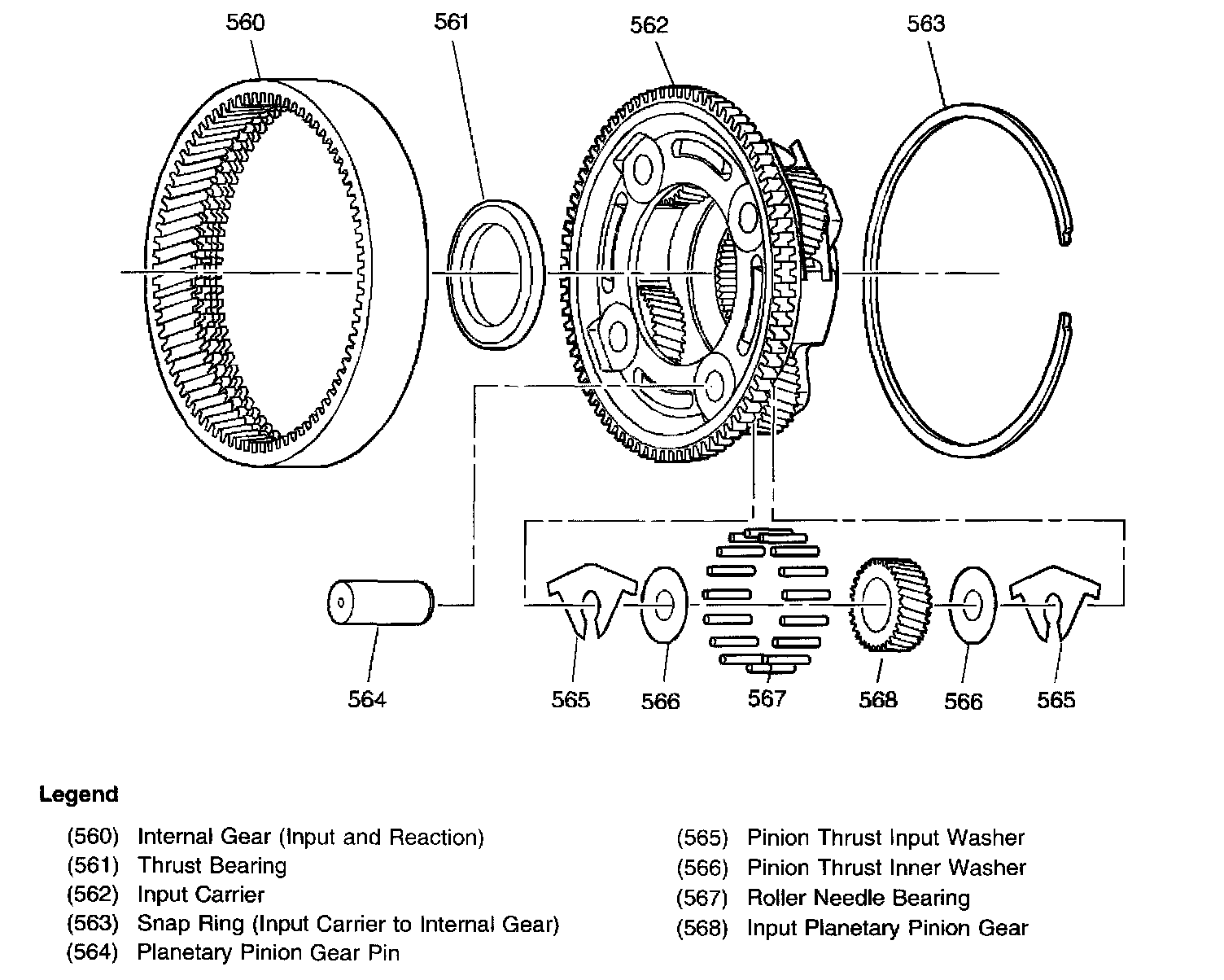 560

561

562

563

564

565

566

567

568

566

565

Legend

(560) Internal Gear (Input and Reaction)
(561) Thrust Bearing
(562) Input Carrier
(563) Snap Ring (Input Carrier to Internal Gear)
(564) Planetary Pinion Gear Pin

(565) Pinion Thrust Input Washer
(566) Pinion Thrust Inner Washer
(567) Roller Needle Bearing
(568) Input Planetary Pinion Gear