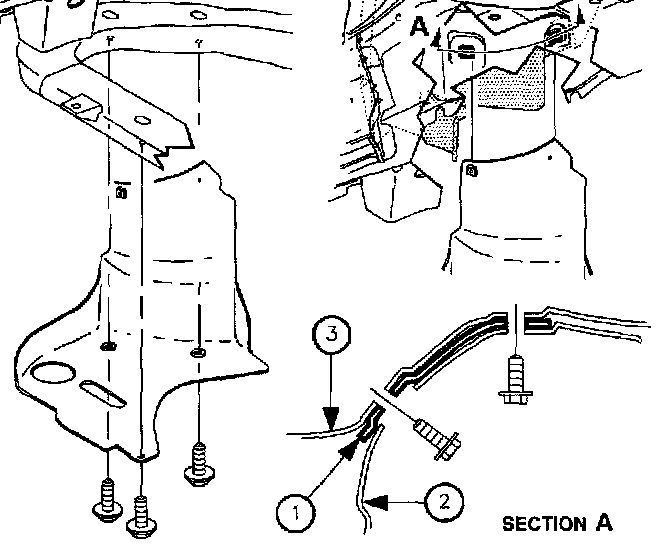 A

3

1

2

SECTION A