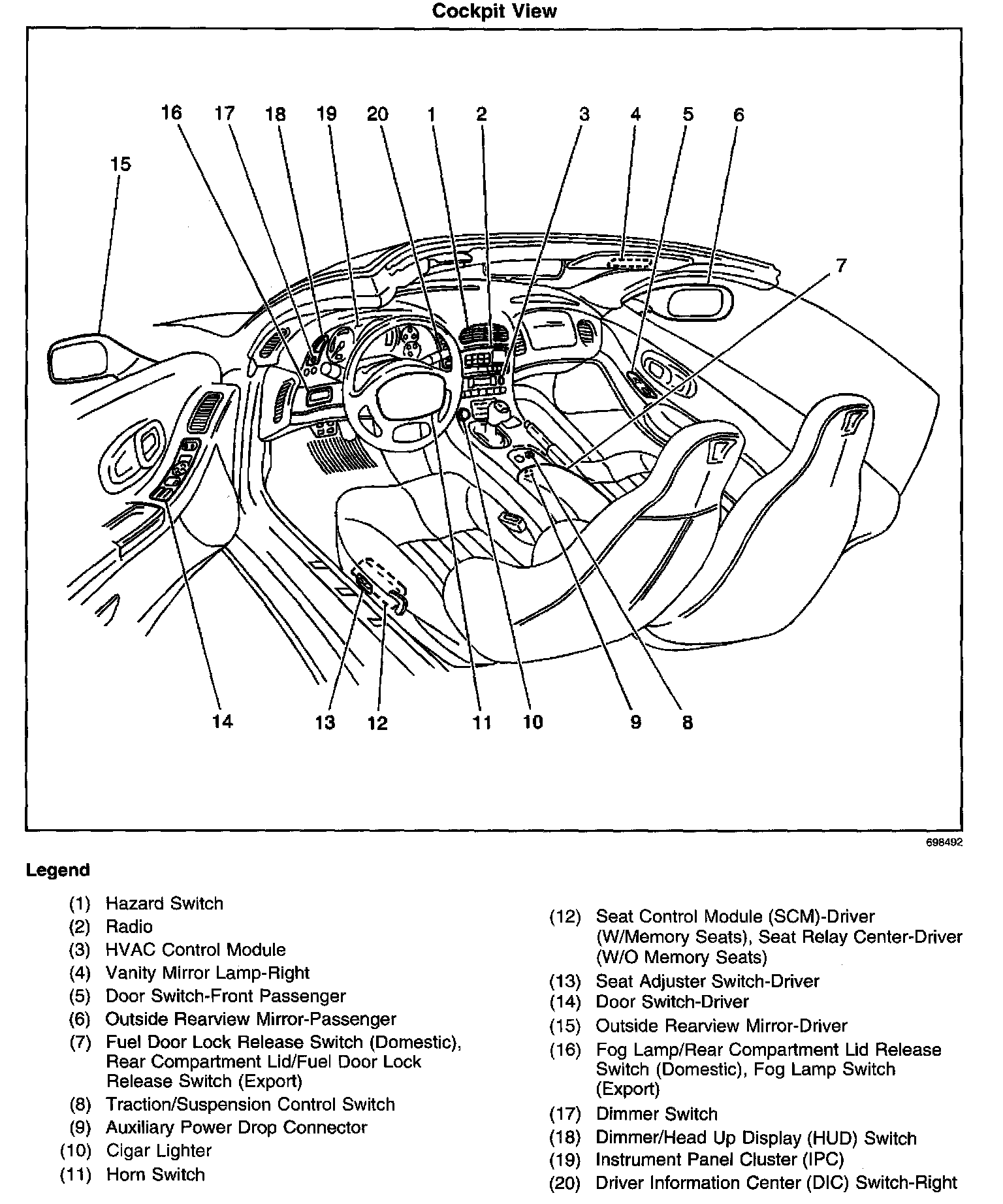 Cockpit View

16 17 18 19 20 1 2 3 4 5 6

15

7

14 13 12 11 10 9 8

698492

Legend

(1) Hazard Switch
(2) Radio
(3) HVAC Control Module
(4) Vanity Mirror Lamp-Right
(5) Door Switch-Front Passenger
(6) Outside Rearview Mirror-Passenger
(7) Fuel Door Lock Release Switch (Domestic), Rear Compartment Lid/Fuel Door Lock Release Switch (Export)
(8) Traction/Suspension Control Switch
(9) Auxiliary Power Drop Connector
(10) Cigar Lighter
(11) Horn Switch

(12) Seat Control Module (SCM)-Driver (W/Memory Seats), Seat Relay Center-Driver (W/O Memory Seats)
(13) Seat Adjuster Switch-Driver
(14) Door Switch-Driver
(15) Outside Rearview Mirror-Driver
(16) Fog Lamp/Rear Compartment Lid Release Switch (Domestic), Fog Lamp Switch (Export)
(17) Dimmer Switch
(18) Dimmer/Head Up Display (HUD) Switch
(19) Instrument Panel Cluster (IPC)
(20) Driver Information Center (DIC) Switch-Right