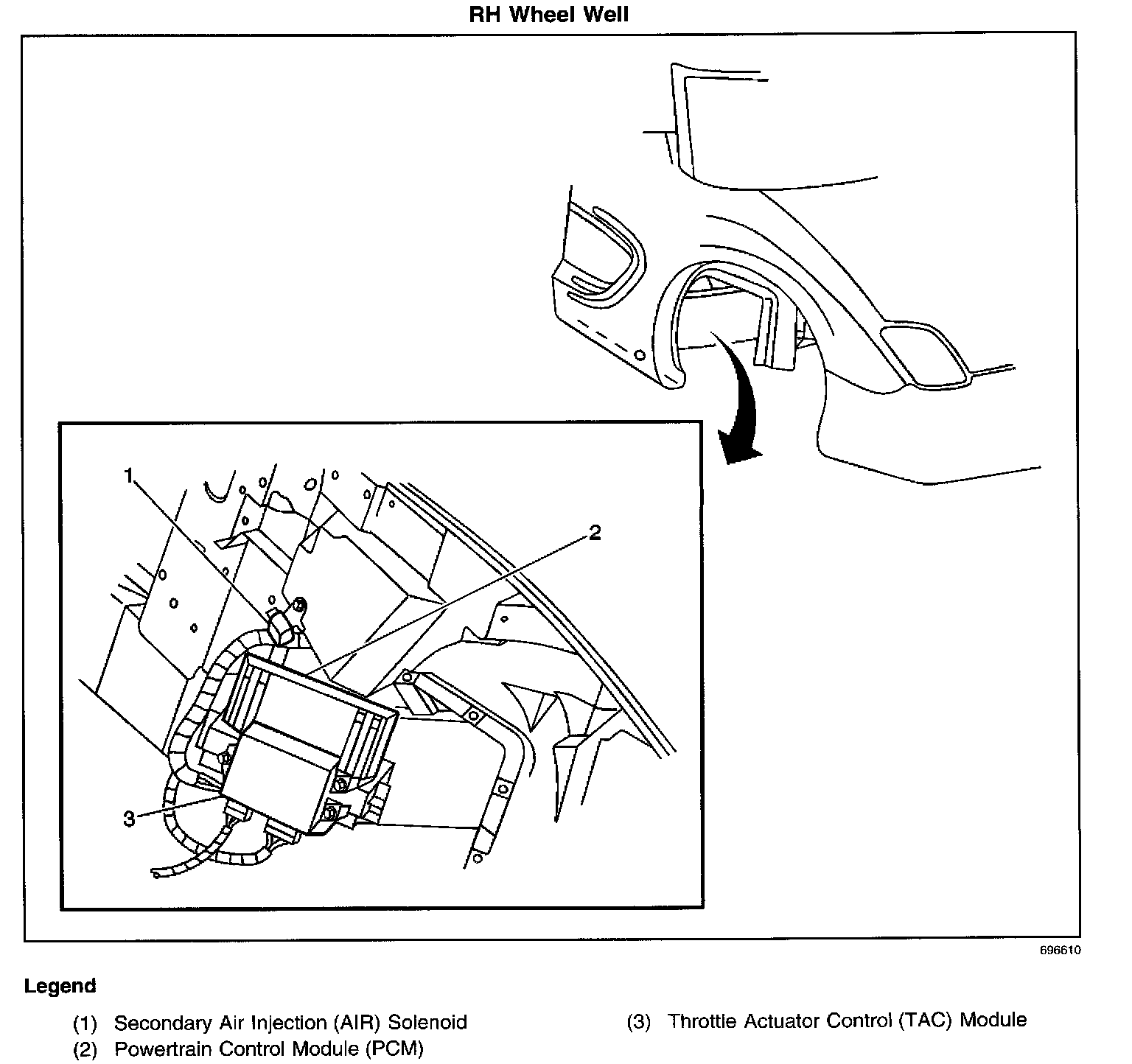 RH Wheel Well

1

2

3

696610

Legend

(1) Secondary Air Injection (AIR) Solenoid
(2) Powertrain Control Module (PCM)
(3) Throttle Actuator Control (TAC) Module