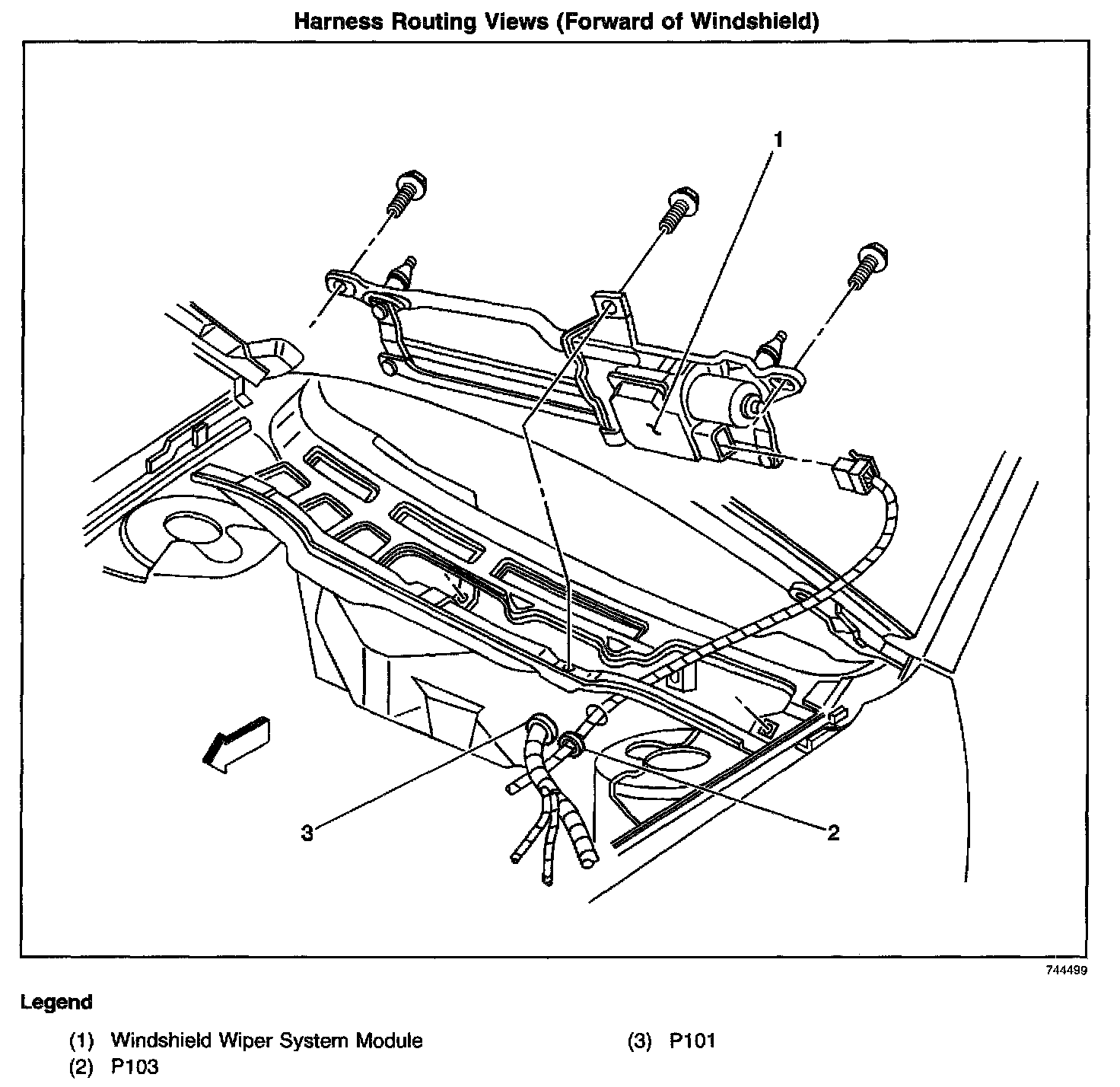 Harness Routing Views (Forward of Windshield)

1

3

2

744499

Legend

(1) Windshield Wiper System Module

(2) P103

(3) P101