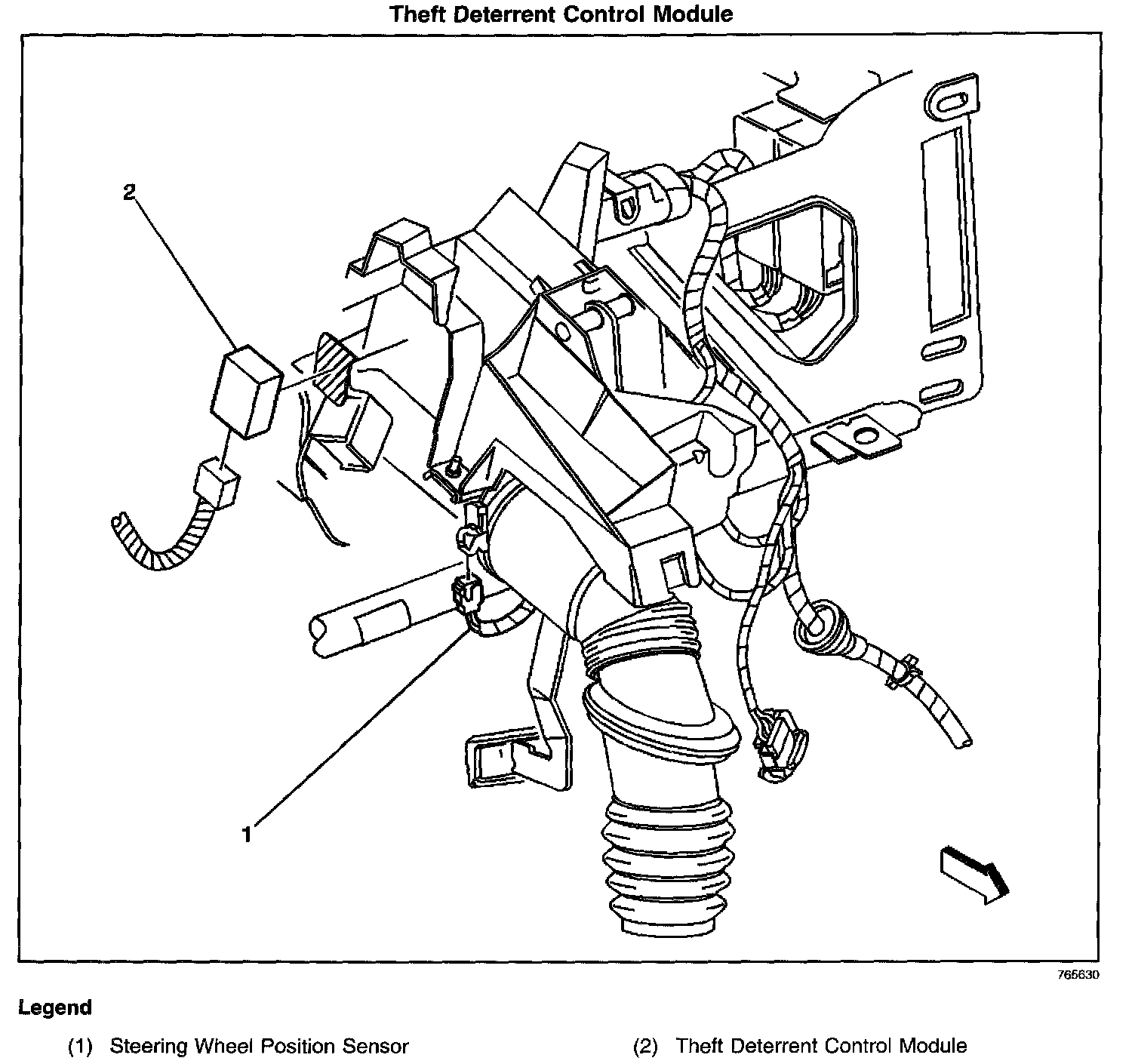 Theft Deterrent Control Module

2

1

765630

Legend

(1) Steering Wheel Position Sensor

(2) Theft Deterrent Control Module