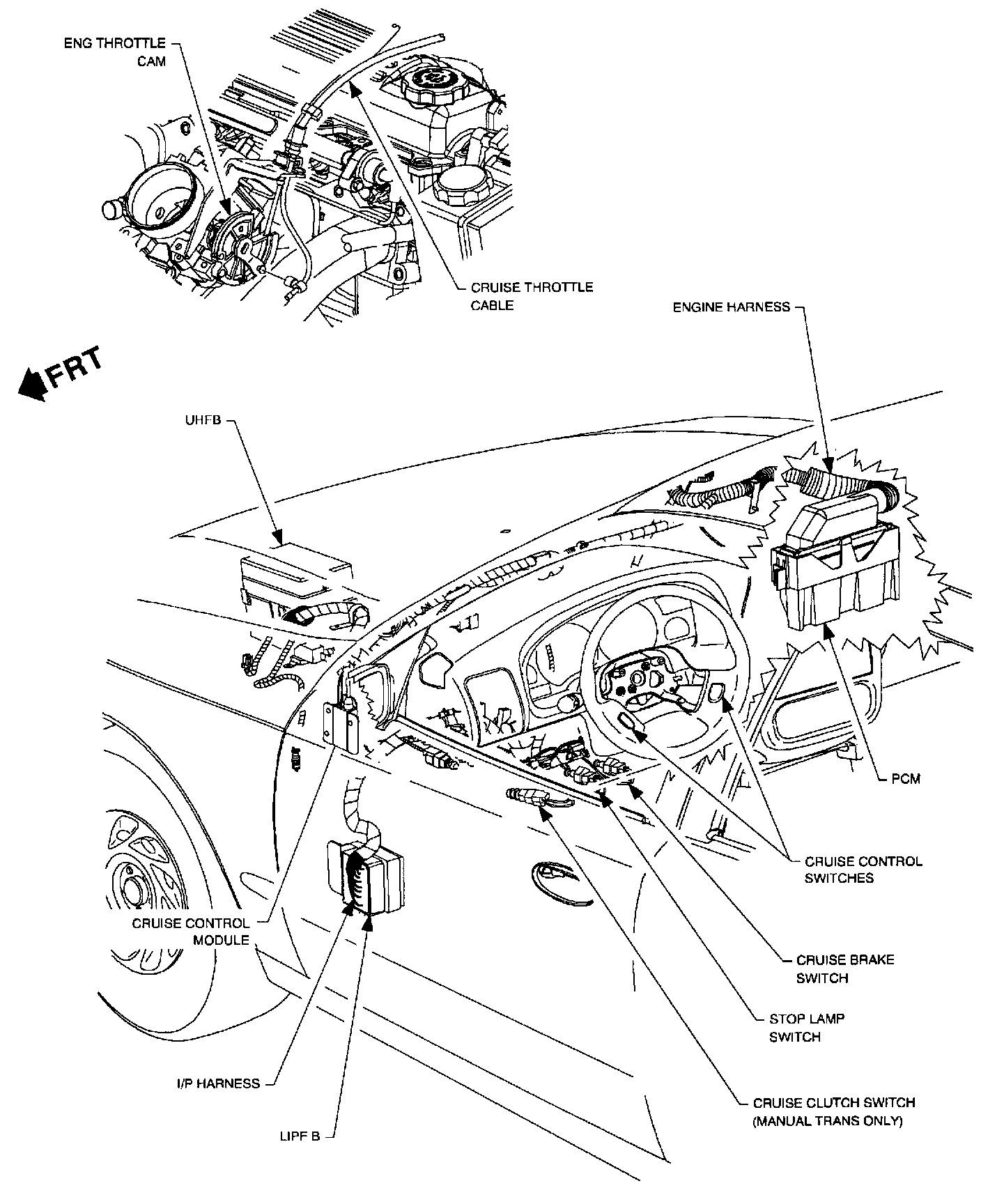 ENG THROTTLE CAM

CRUISE THROTTLE CABLE

ENGINE HARNESS

FRT

UHFB

PCM

CRUISE CONTROL SWITCHES

CRUISE CONTROL MODULE

CRUISE BRAKE SWITCH

STOP LAMP SWITCH

I/P HARNESS

CRUISE CLUTCH SWITCH (MANUAL TRANS ONLY)

LIPF B