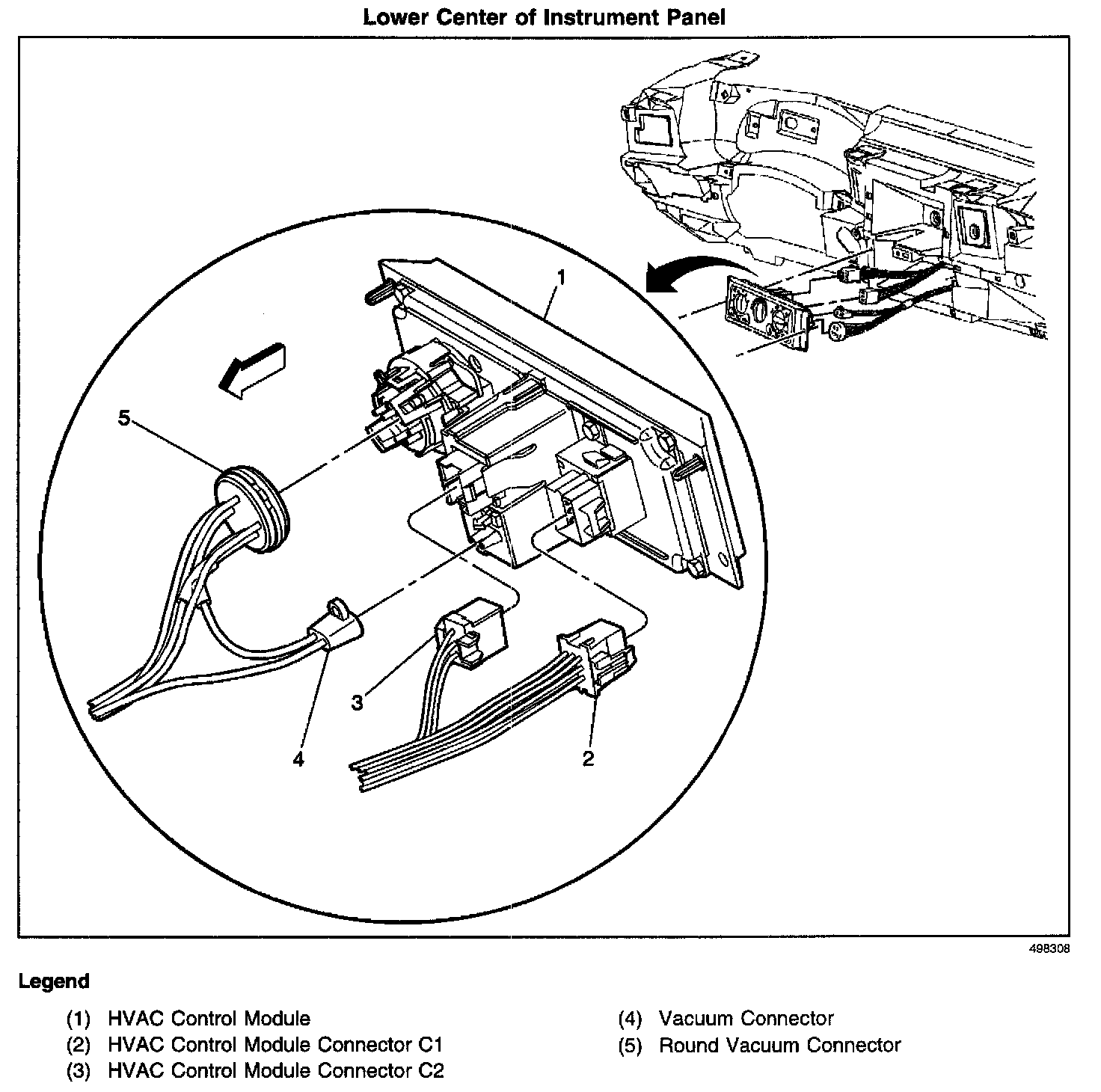 Lower Center of Instrument Panel

1

5

3

4

2

498308

Legend

(1) HVAC Control Module
(2) HVAC Control Module Connector C1
(3) HVAC Control Module Connector C2

(4) Vacuum Connector
(5) Round Vacuum Connector