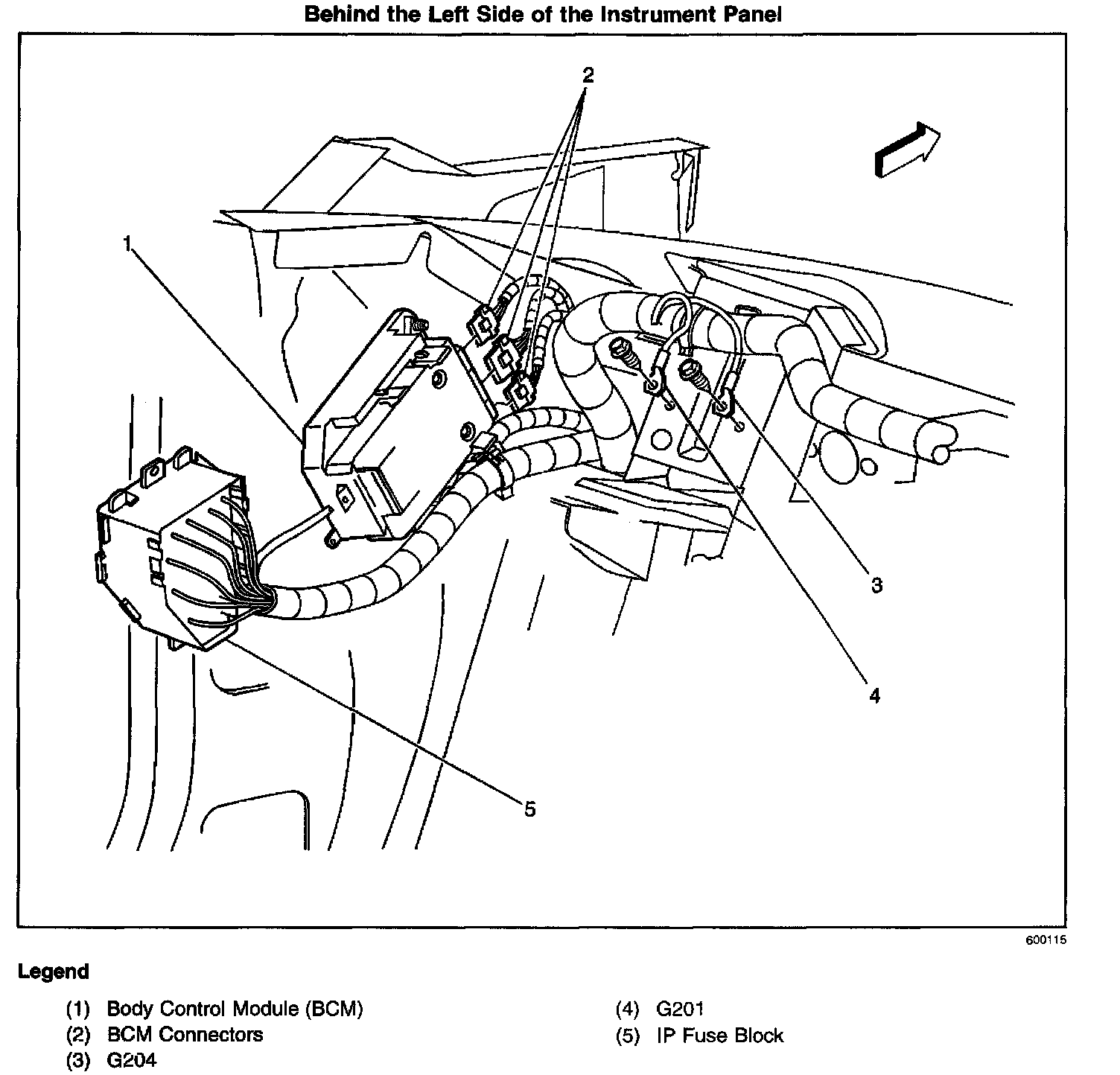 Behind the Left Side of the Instrument Panel

2

1

3

4

5

600115

Legend

(1) Body Control Module (BCM)
(2) BCM Connectors
(3) G204

(4) G201
(5) IP Fuse Block