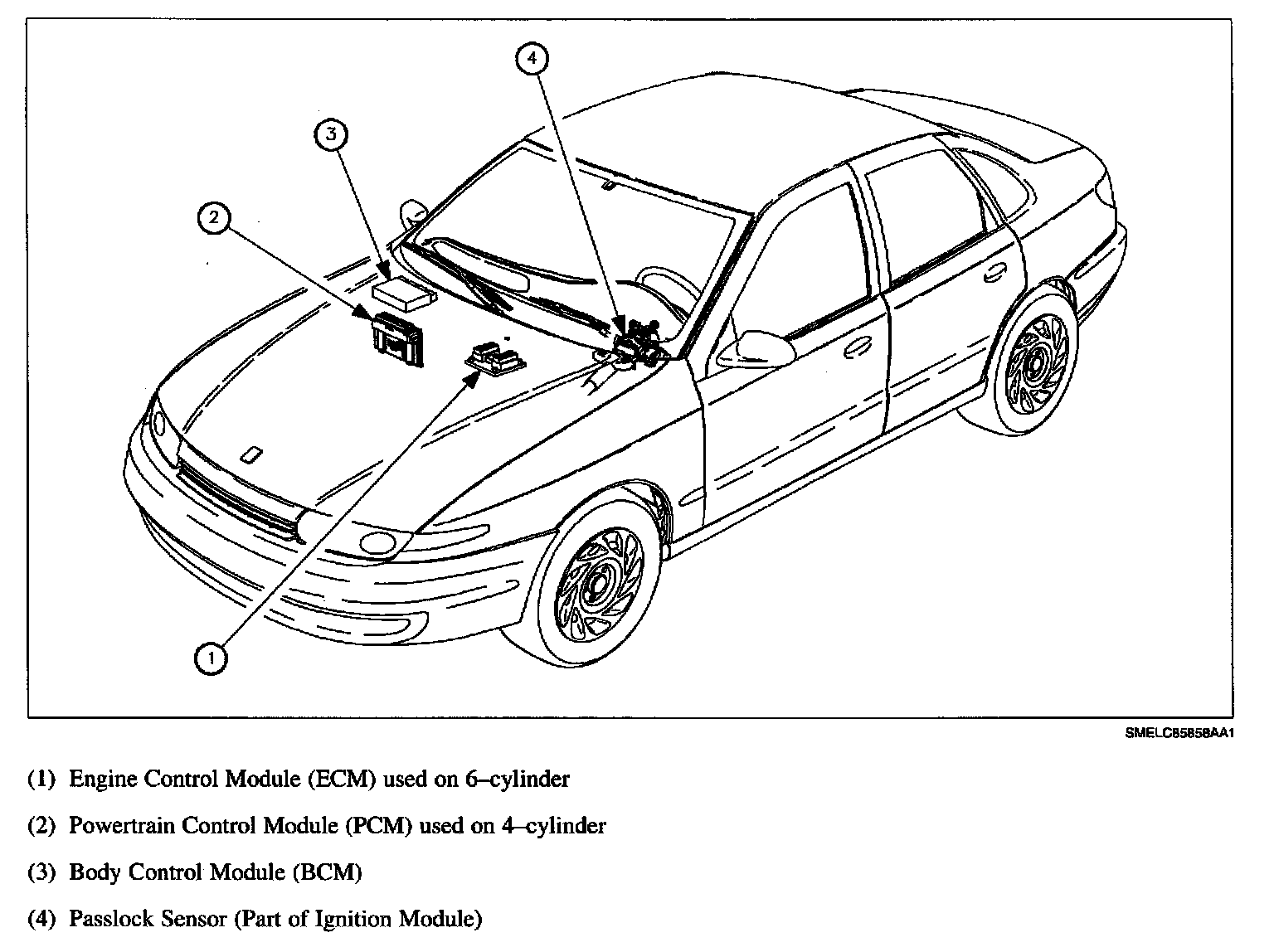 4

3

2

1

SMELC85858AA1

(1) Engine Control Module (ECM) used on 6–cylinder

(2) Powertrain Control Module (PCM) used on 4–cylinder

(3) Body Control Module (BCM)

(4) Passlock Sensor (Part of Ignition Module)