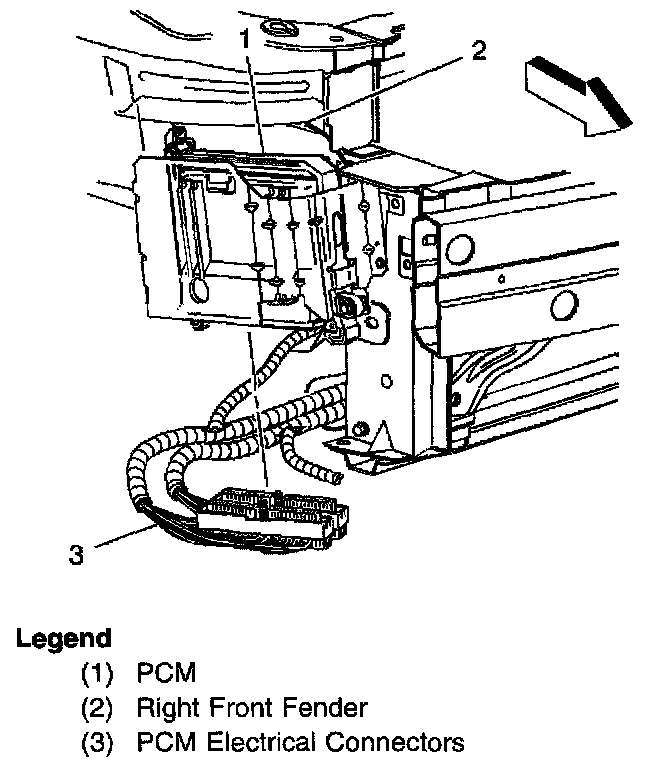 1
2
3

Legend
(1) PCM
(2) Right Front Fender
(3) PCM Electrical Connectors