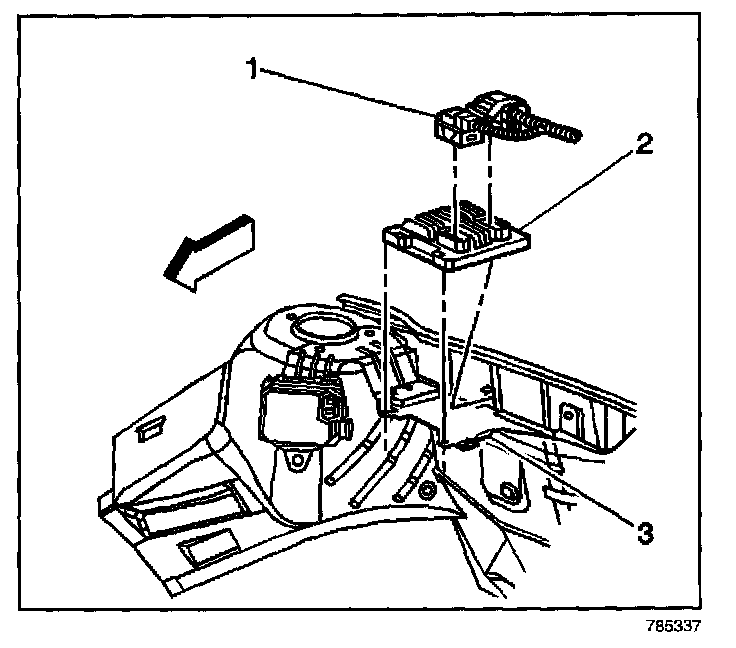 1
2
3
785337