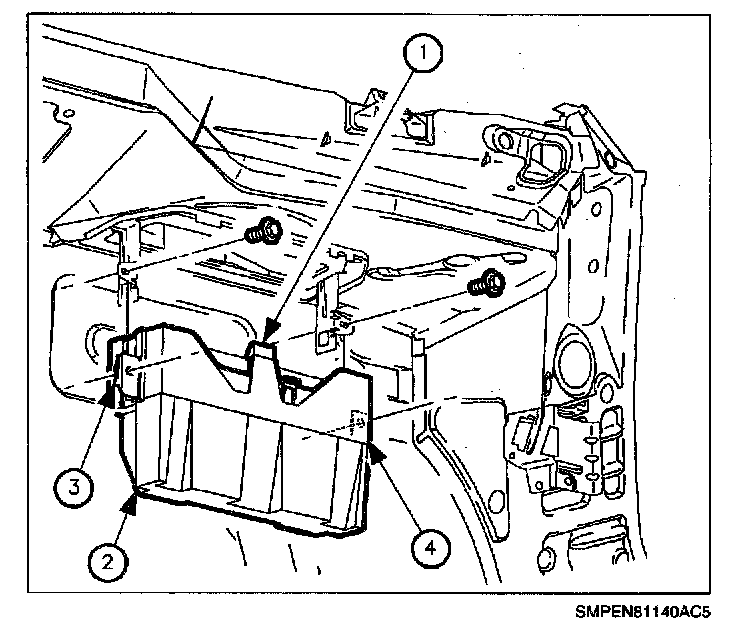 1
3
2
4
SMPEN81140AC5