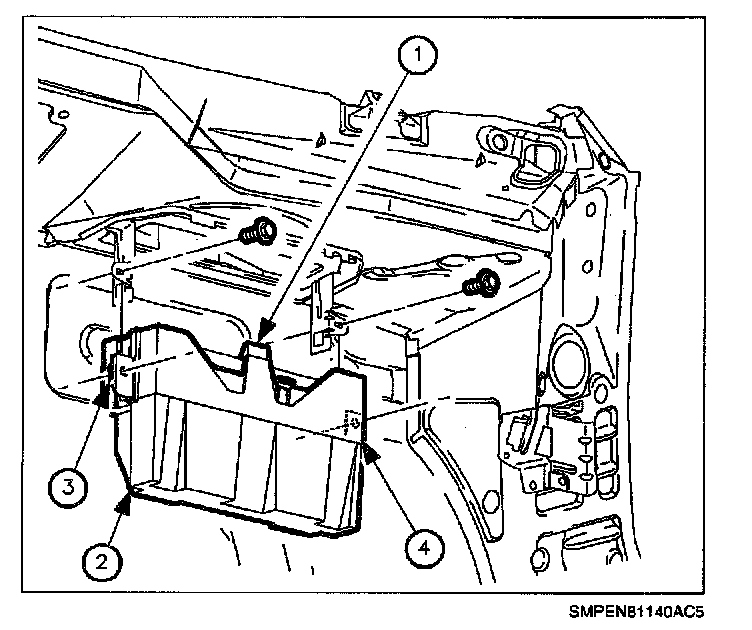 1
3
2
4
SMPEN81140AC5