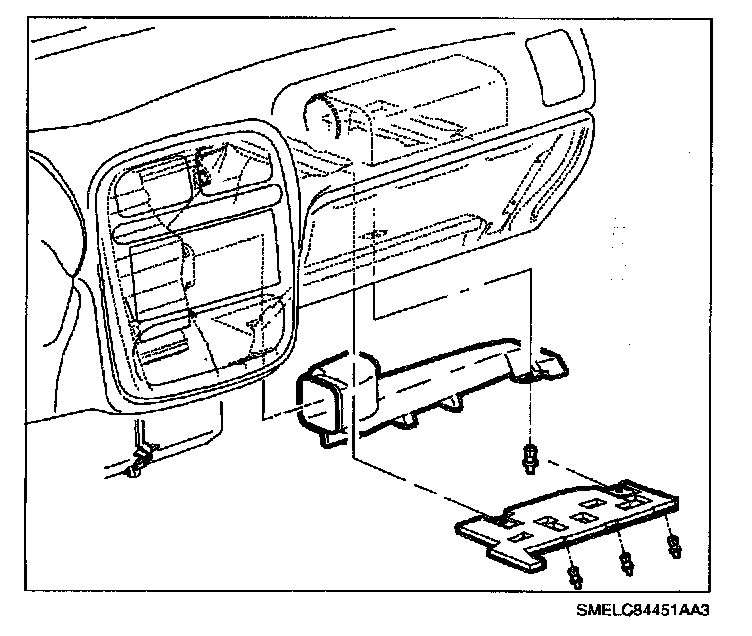 SMELC84451AA3