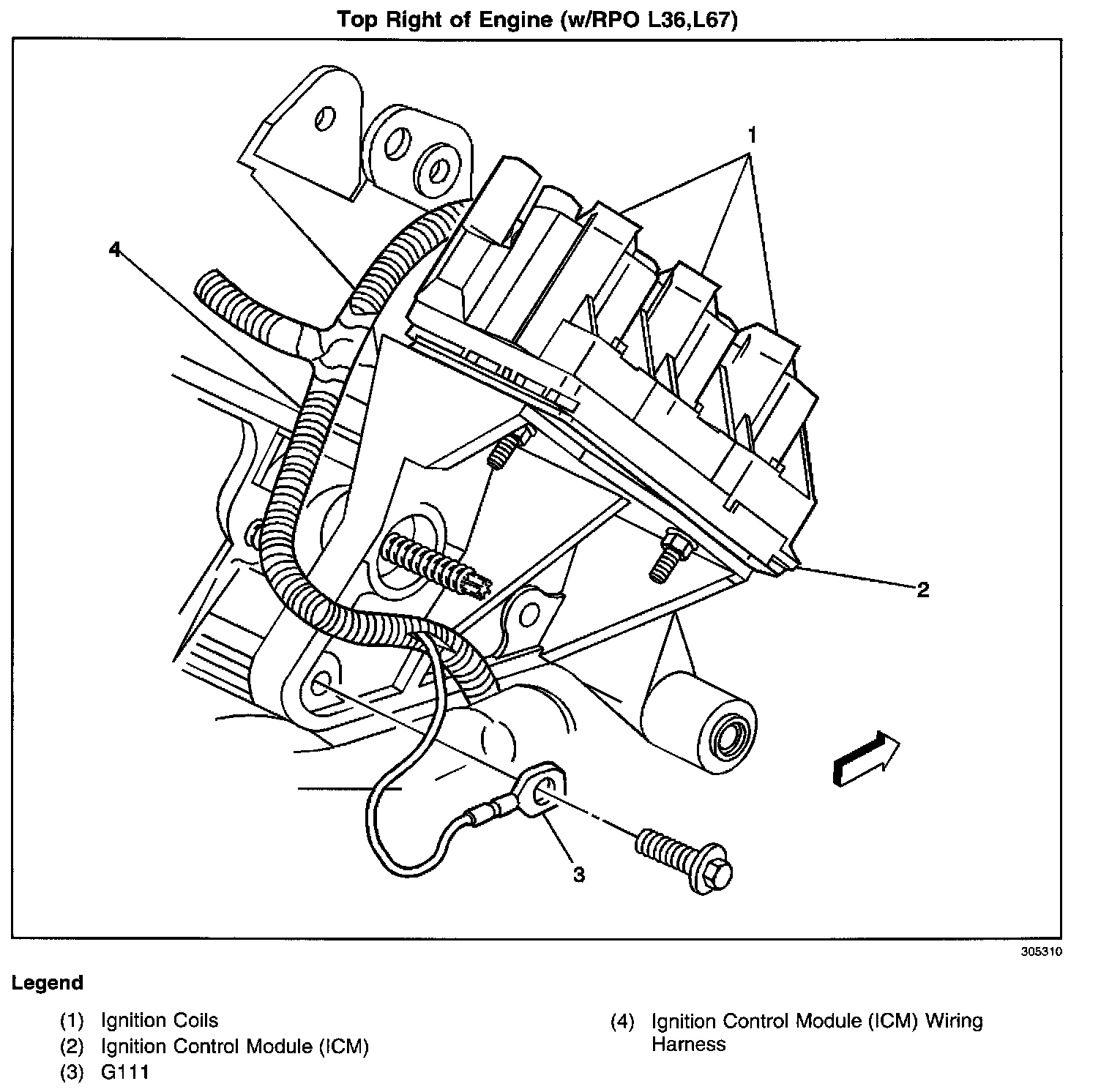 Top Right of Engine (w/RPO L36,L67)

1

4

2

3

305310

Legend

(1) Ignition Coils
(2) Ignition Control Module (ICM)
(3) G111

(4) Ignition Control Module (ICM) Wiring Harness