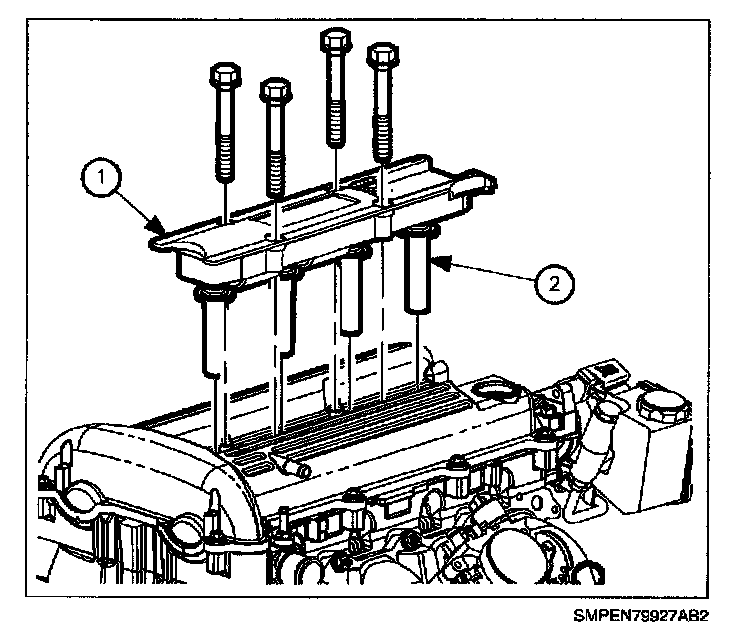 1

2

SMPEN79927AB2