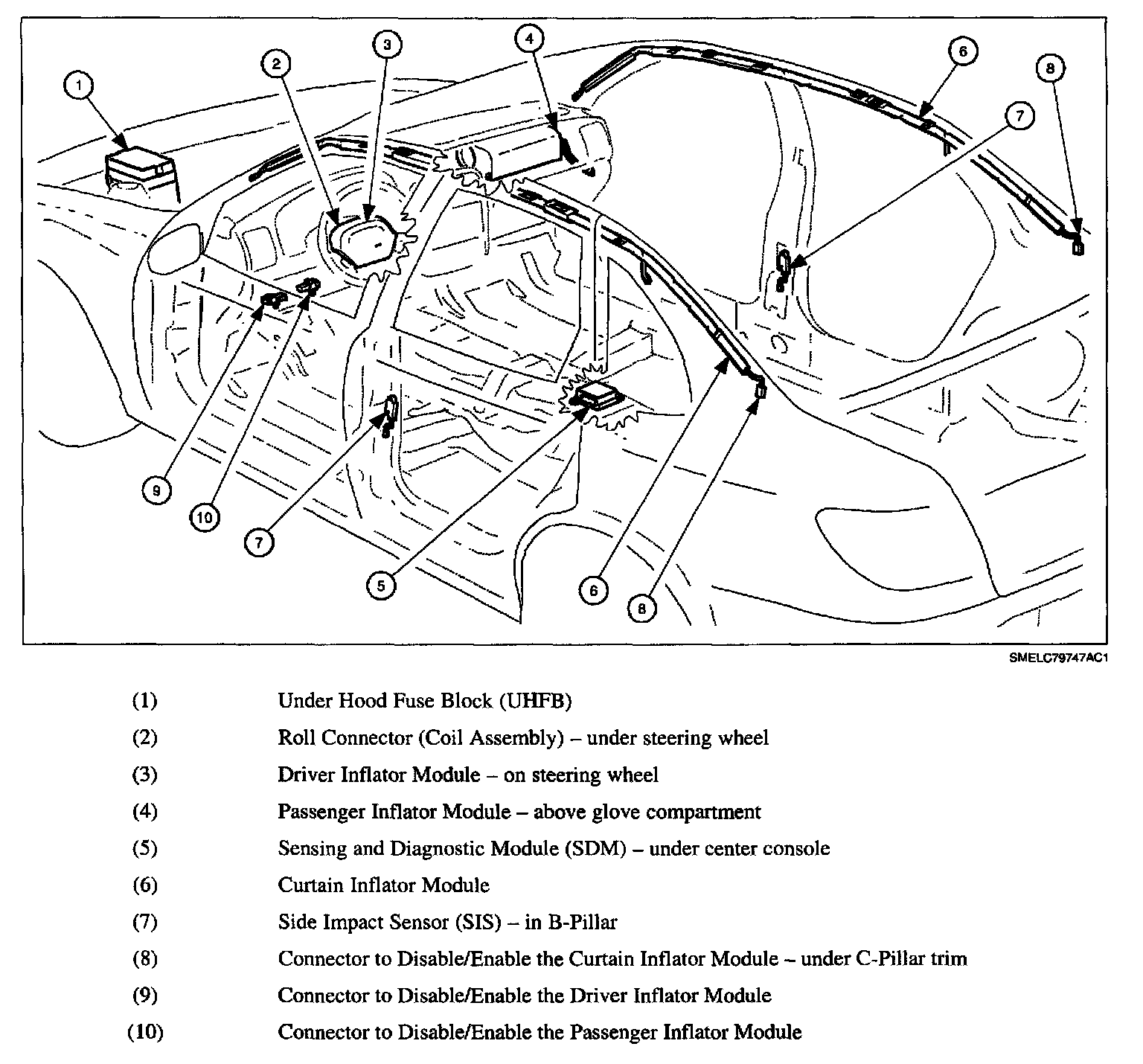 1
2
3
4
6
8
7
9
10
7
5
6
8

SMELC79747AC1

(1) Under Hood Fuse Block (UHFB)

(2) Roll Connector (Coil Assembly) – under steering wheel

(3) Driver Inflator Module – on steering wheel

(4) Passenger Inflator Module – above glove compartment

(5) Sensing and Diagnostic Module (SDM) – under center console

(6) Curtain Inflator Module

(7) Side Impact Sensor (SIS) – in B-Pillar

(8) Connector to Disable/Enable the Curtain Inflator Module – under C-Pillar trim

(9) Connector to Disable/Enable the Driver Inflator Module

(10) Connector to Disable/Enable the Passenger Inflator Module