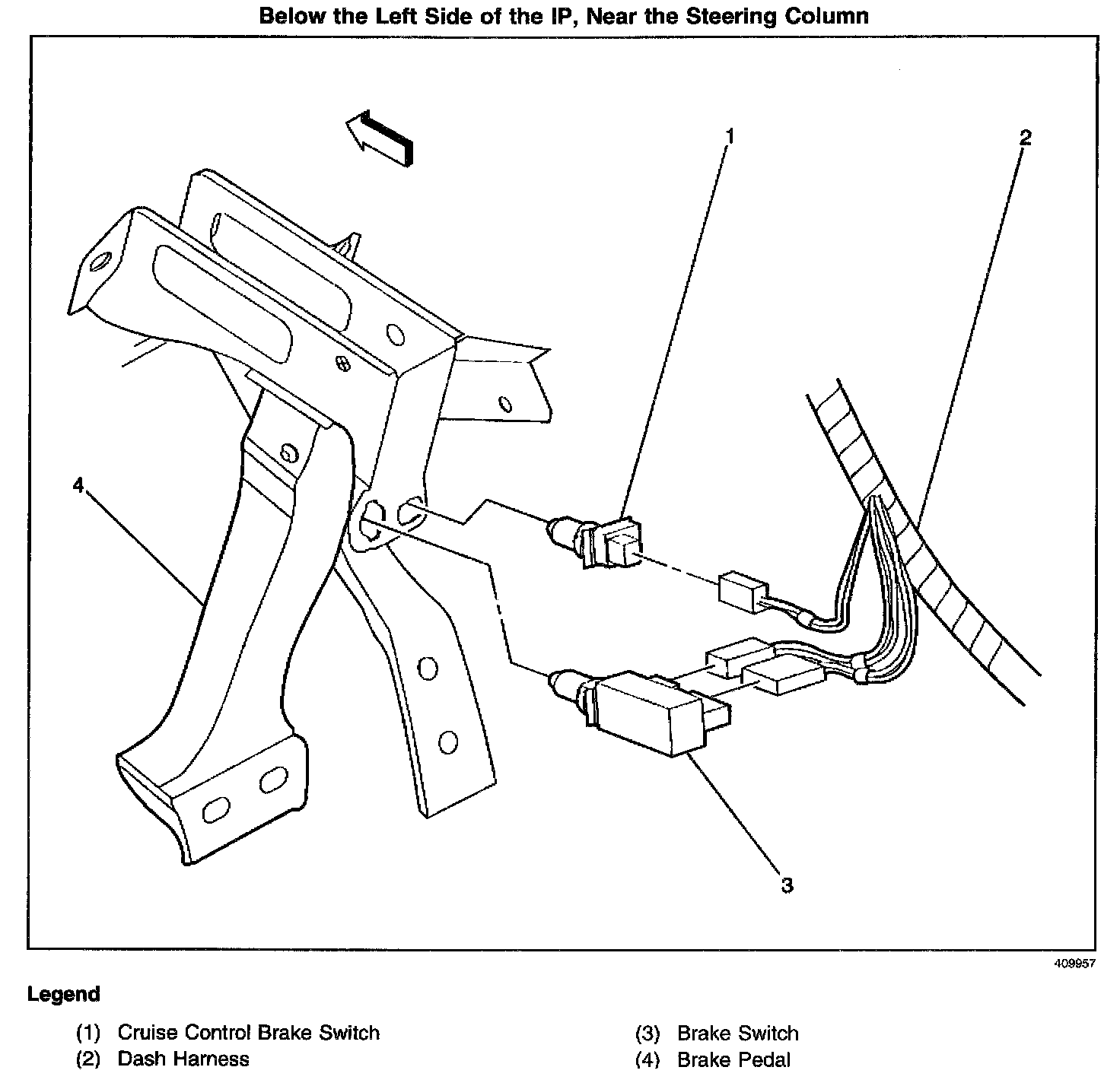 Below the Left Side of the IP, Near the Steering Column

1

2

4

3

409957

Legend

(1) Cruise Control Brake Switch
(2) Dash Harness

(3) Brake Switch
(4) Brake Pedal